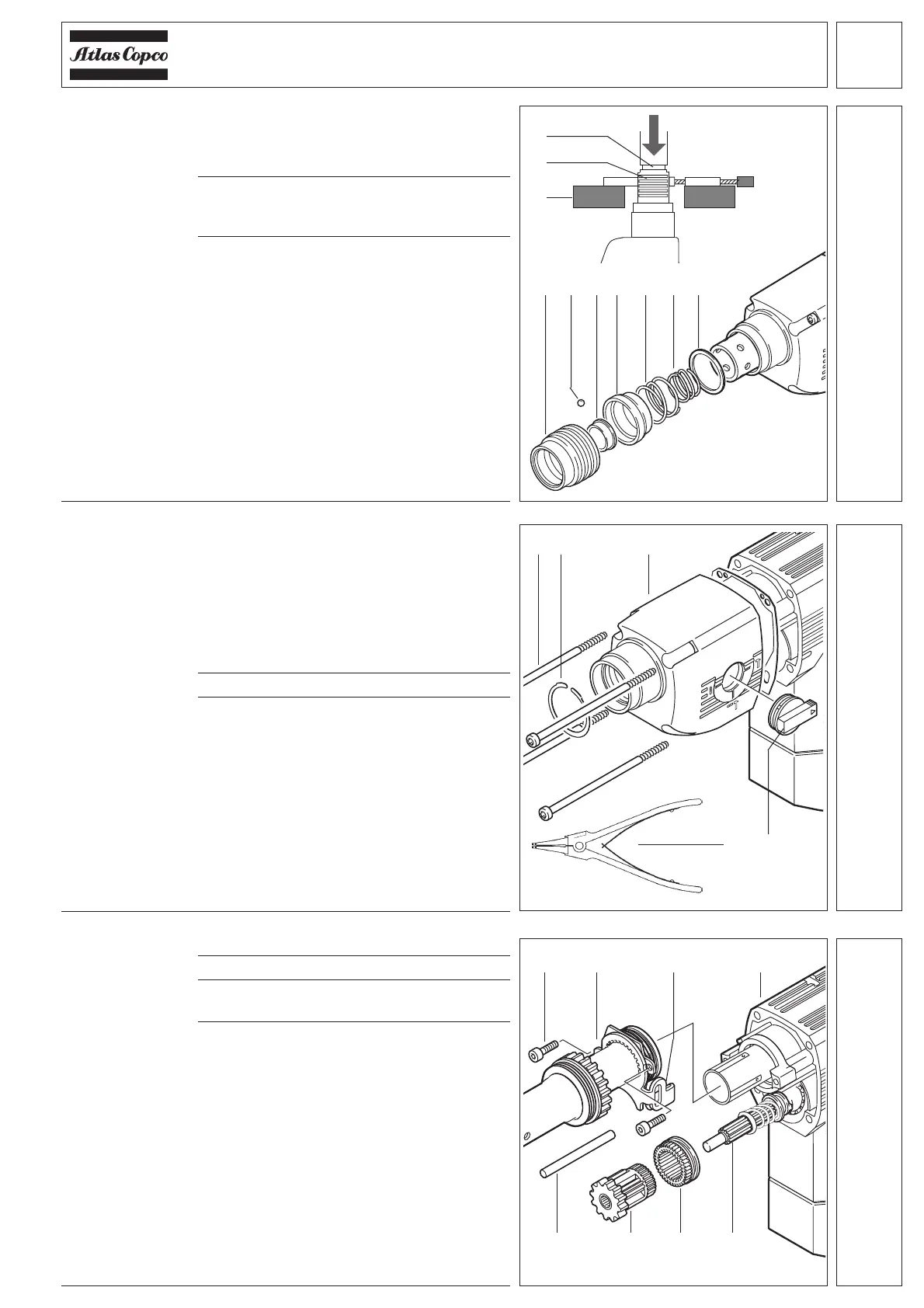 Atlas Copco