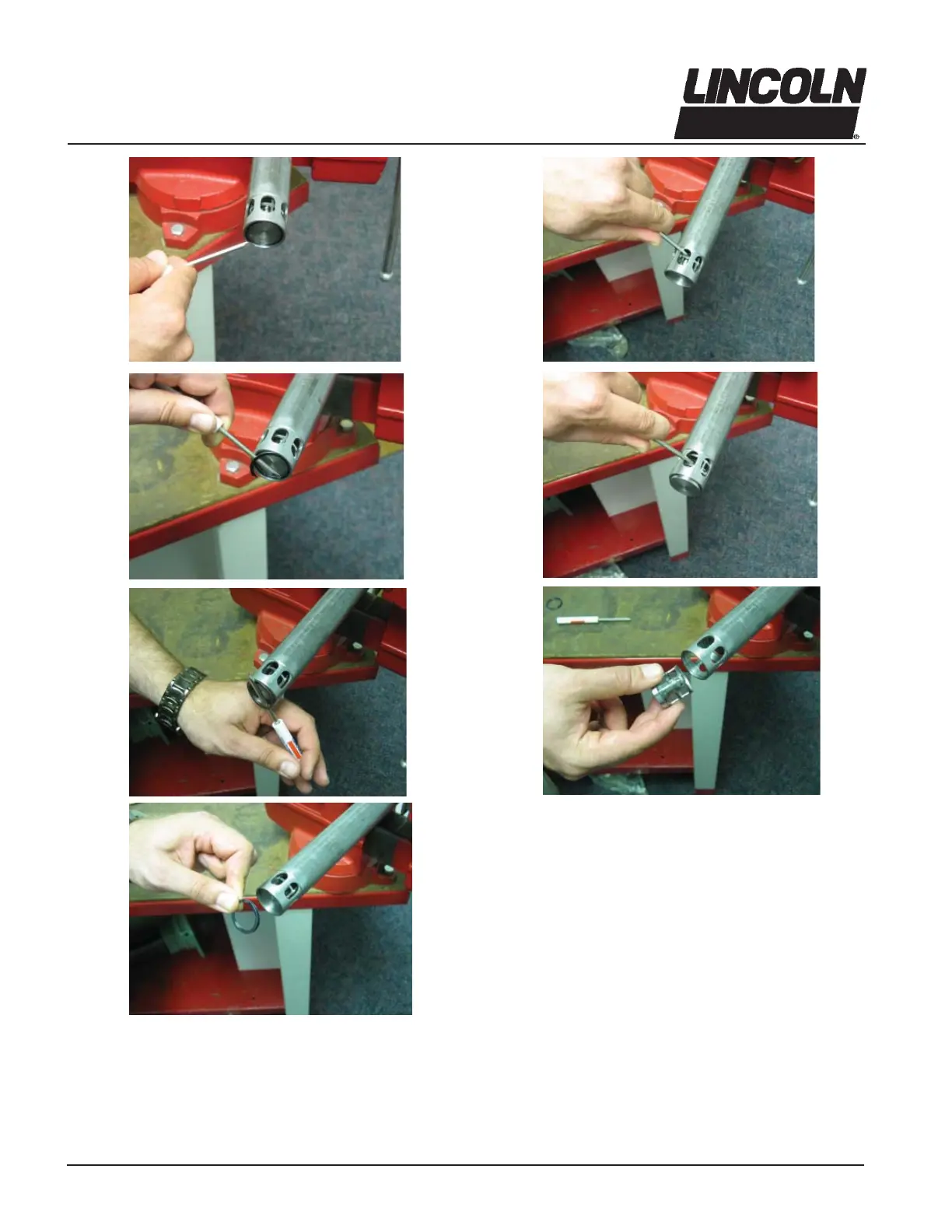 LINCOLN
®