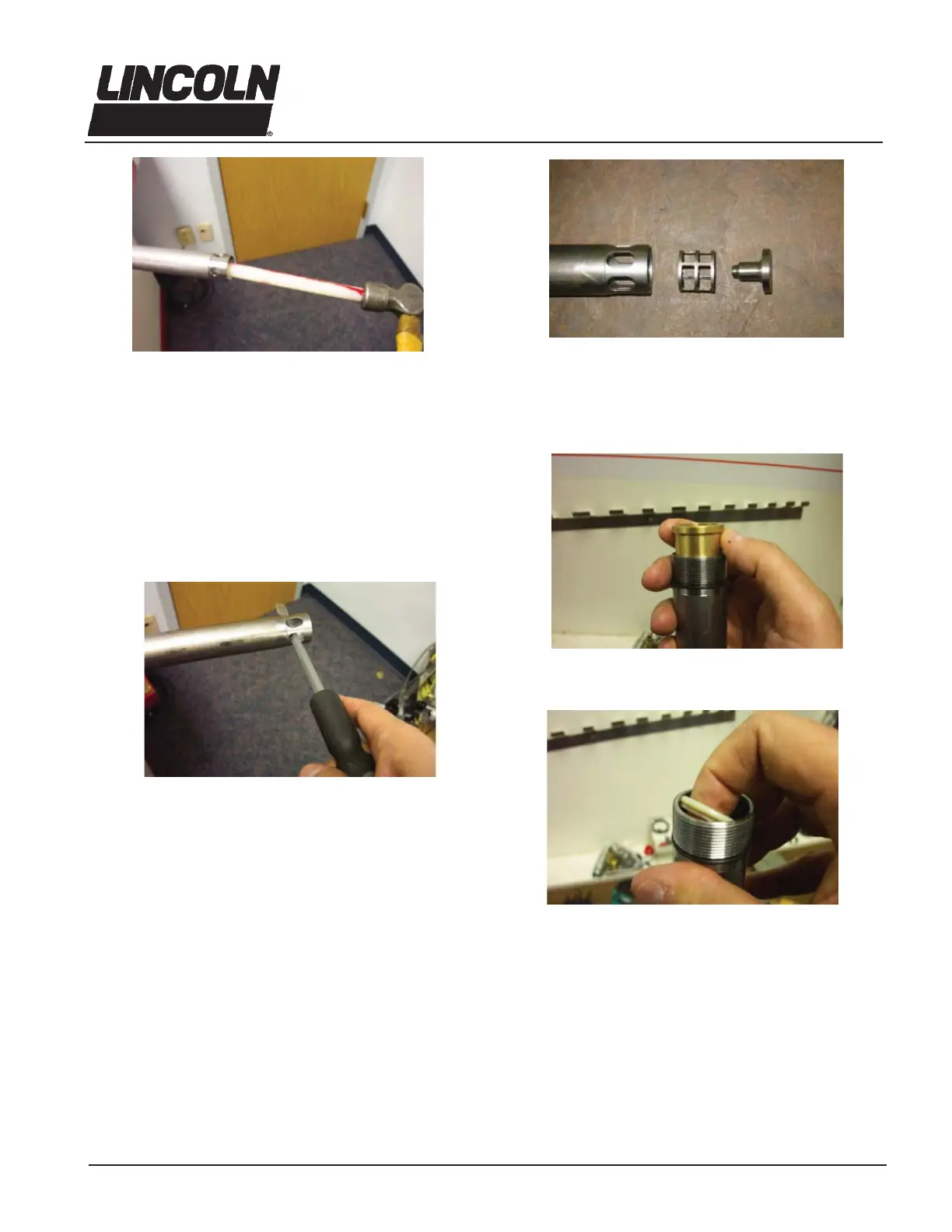 LINCOLN®