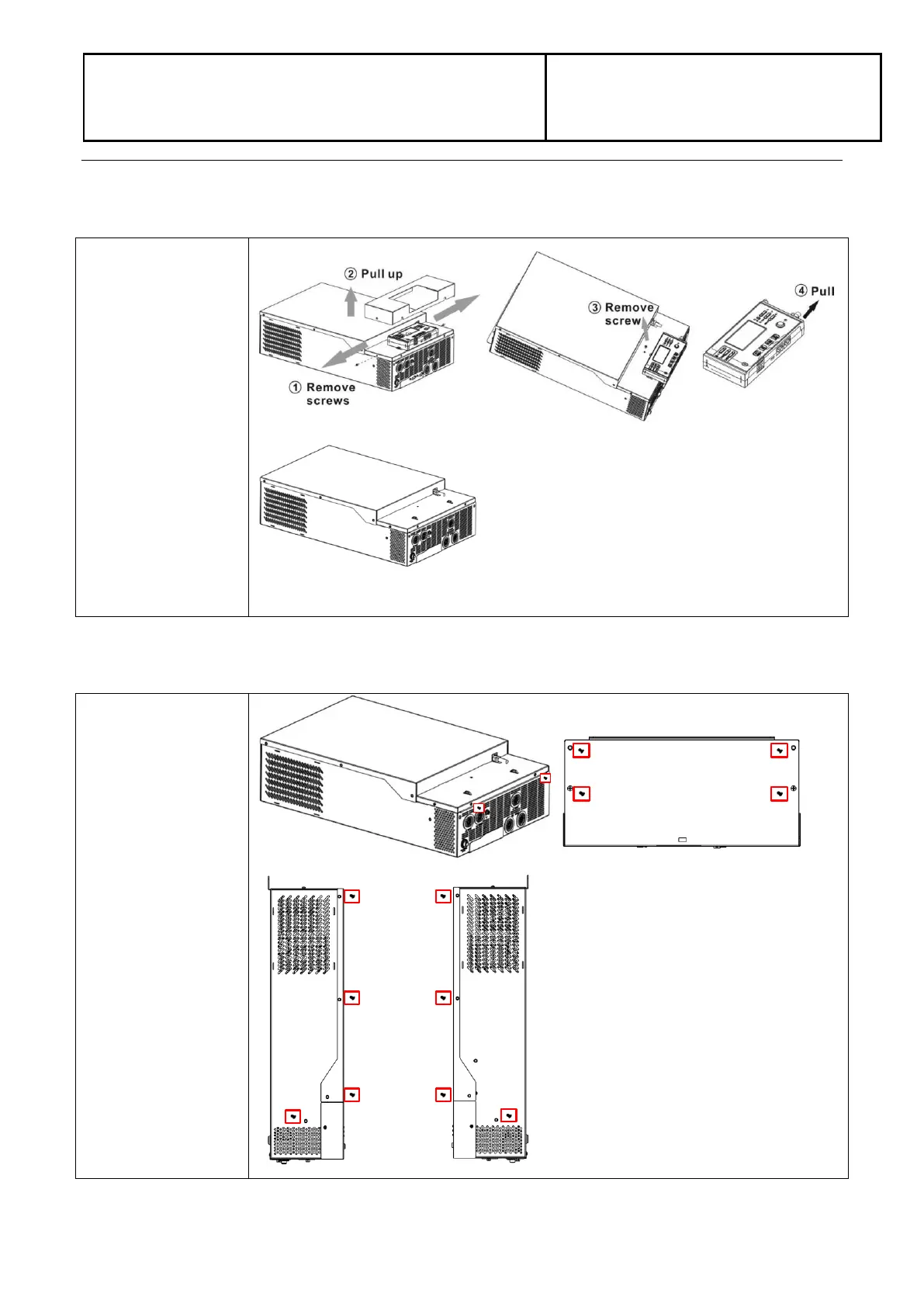 ② Pull up

① Remove screws

③ Remove screw

④ Pull