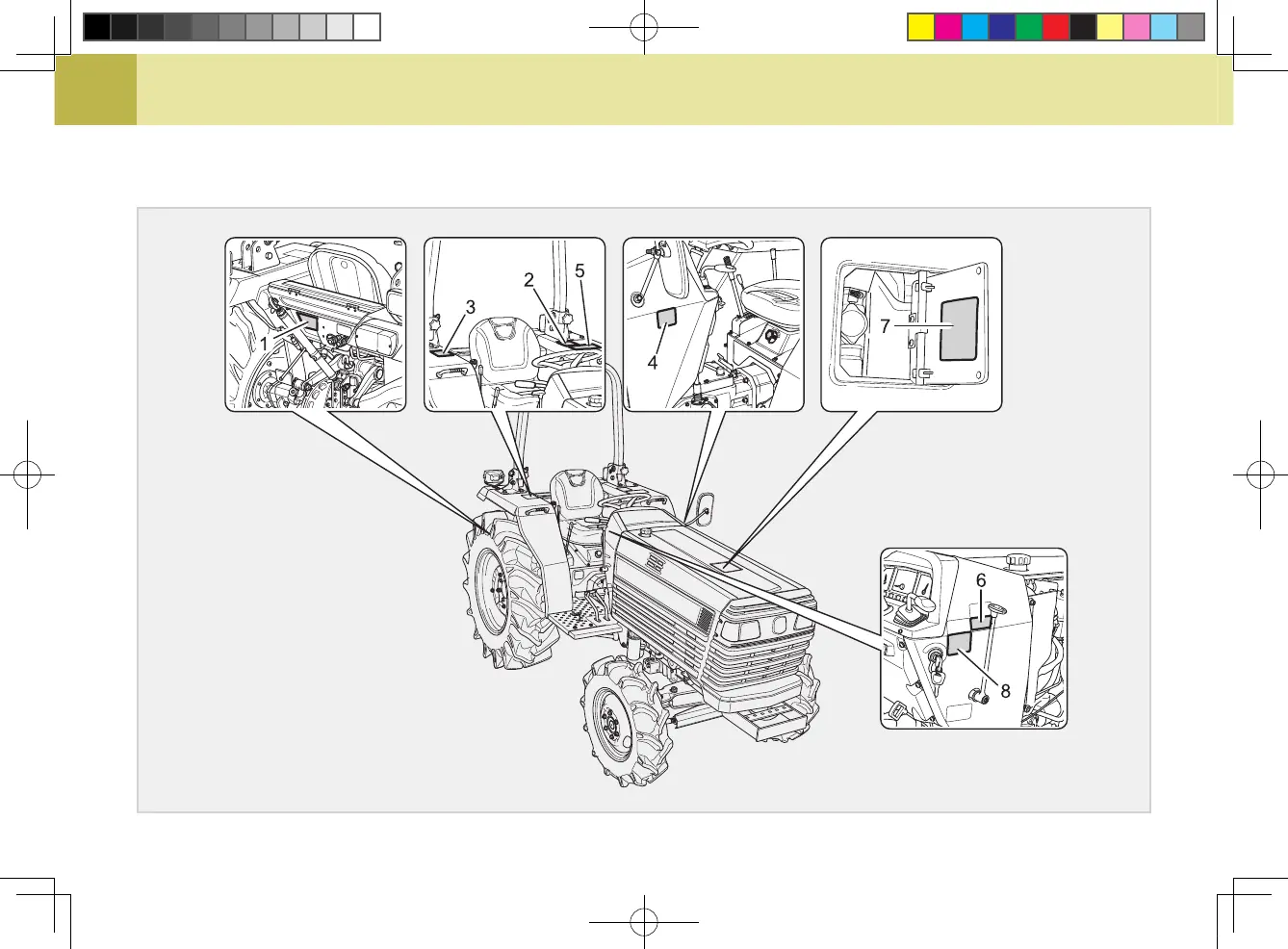 1

3

2

5

4

7

6

8