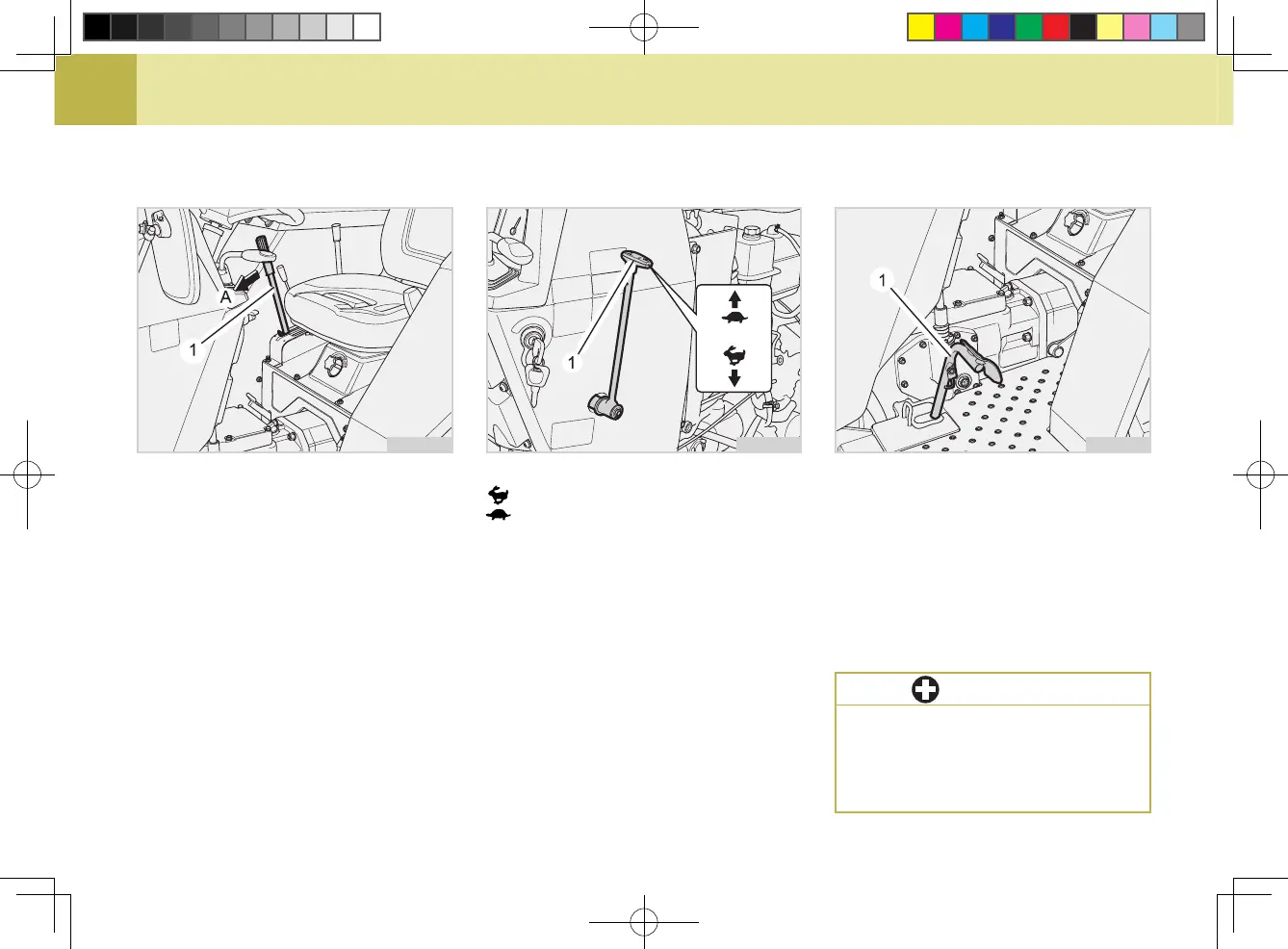 A
1

1

1