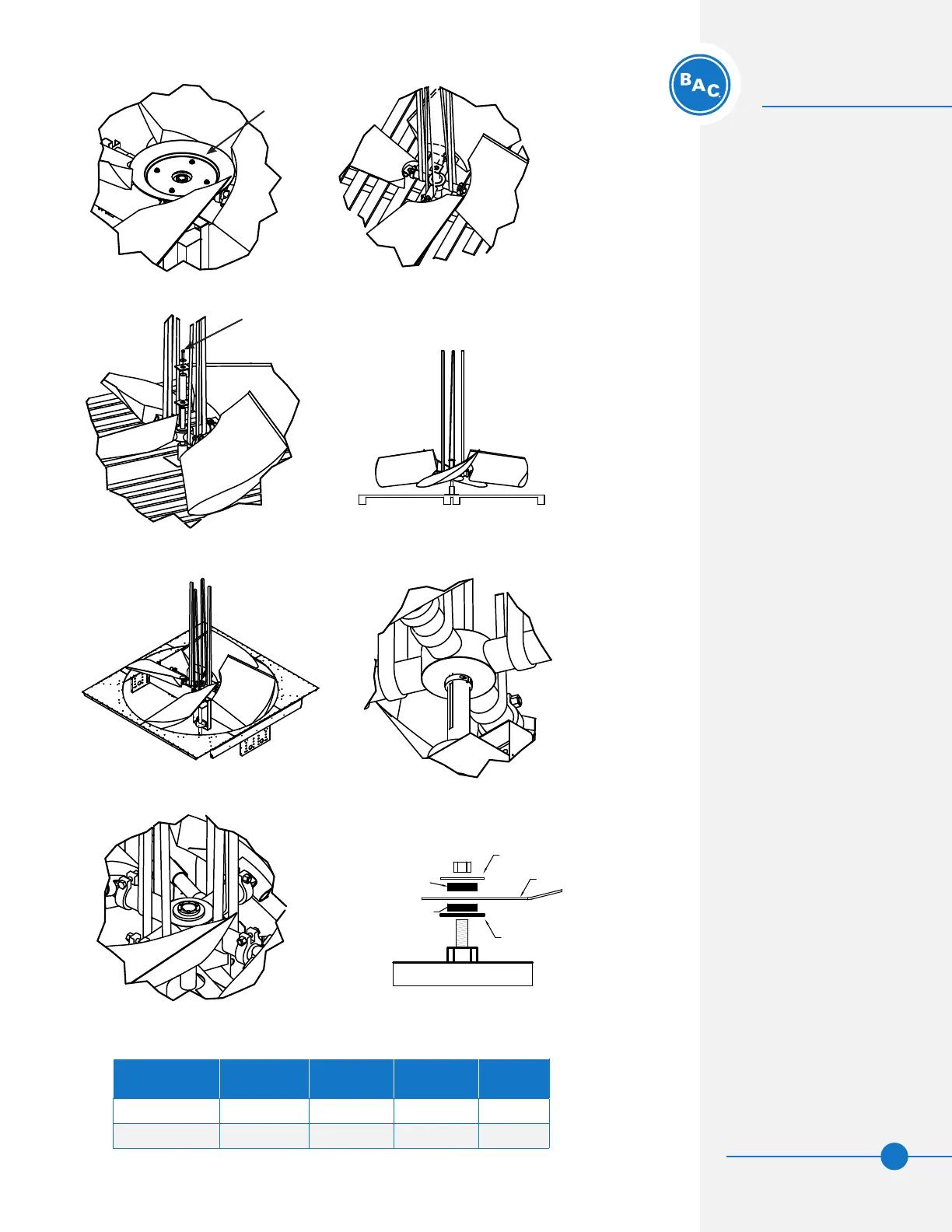 BAC