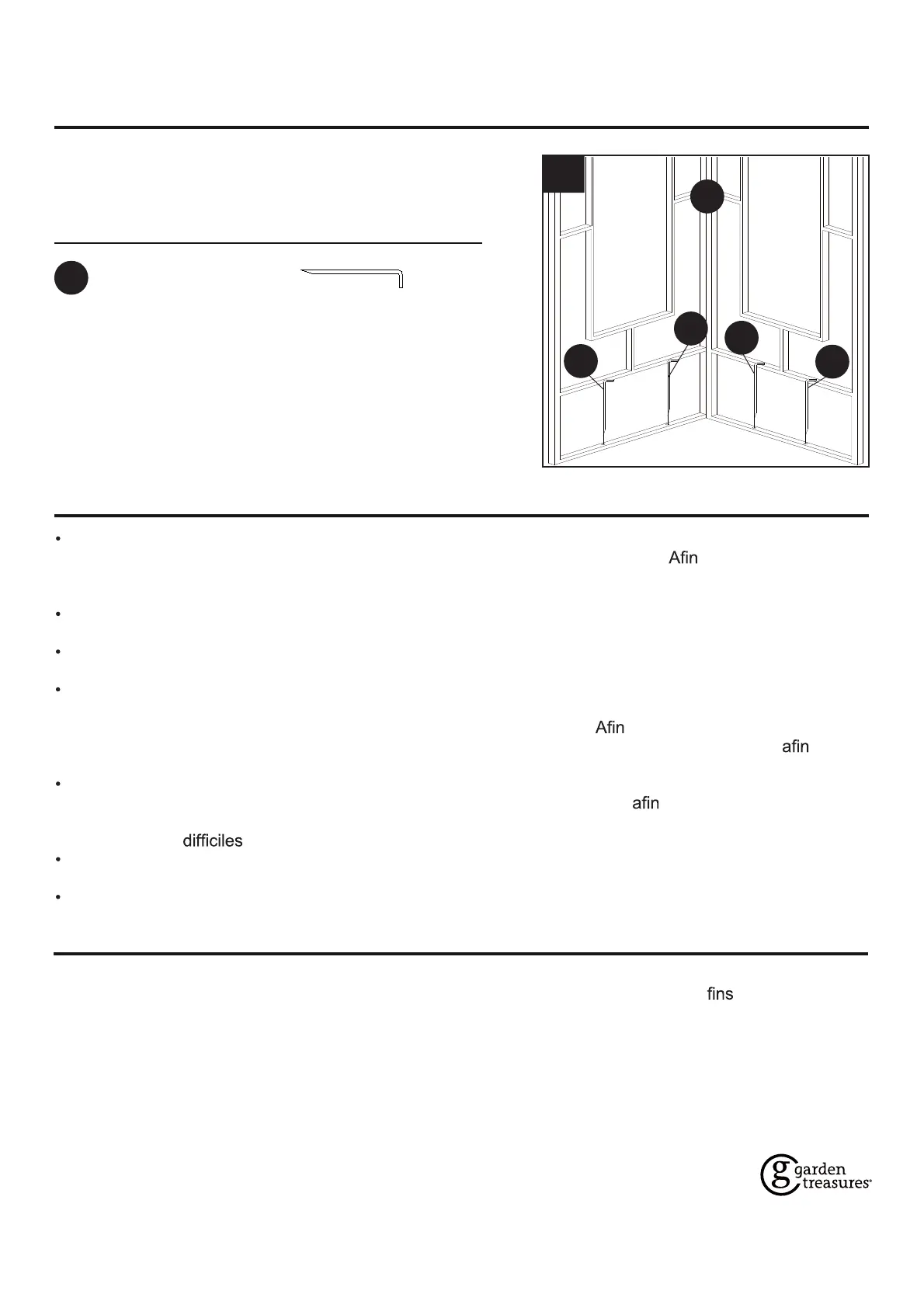 Afin

Afin
afin

afin

difficiles

fins

garden treasures®