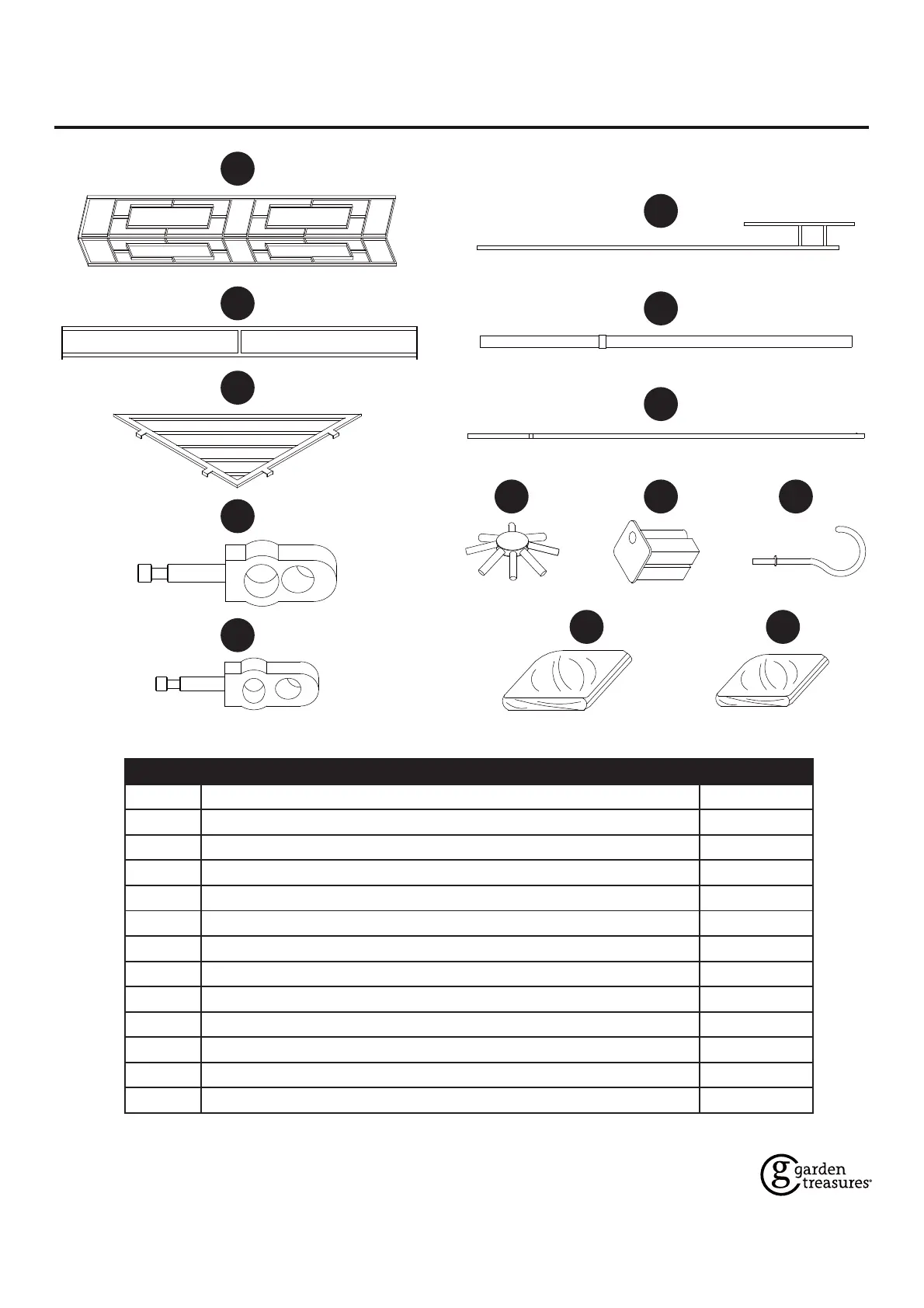 garden treasures®