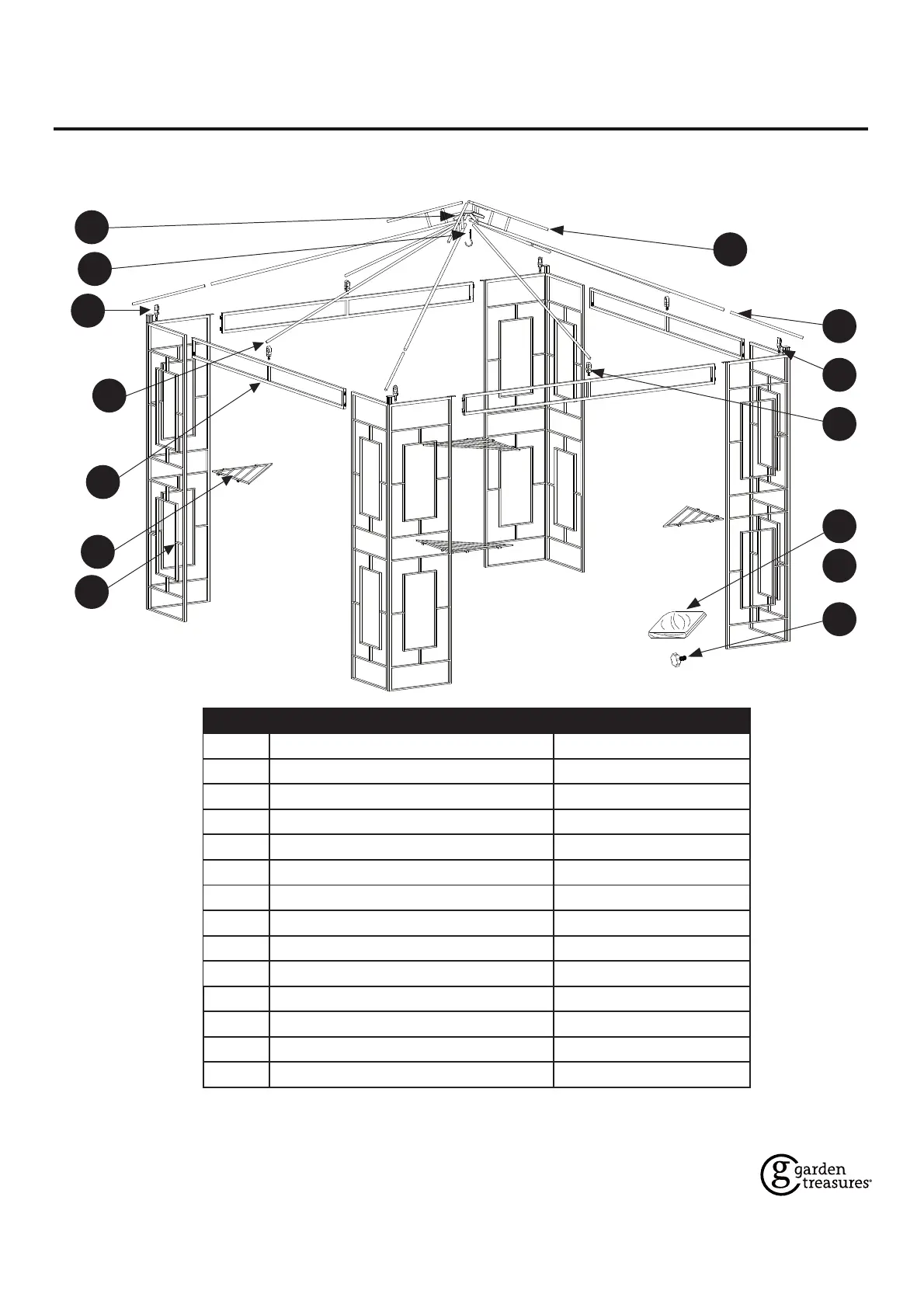 garden treasures®