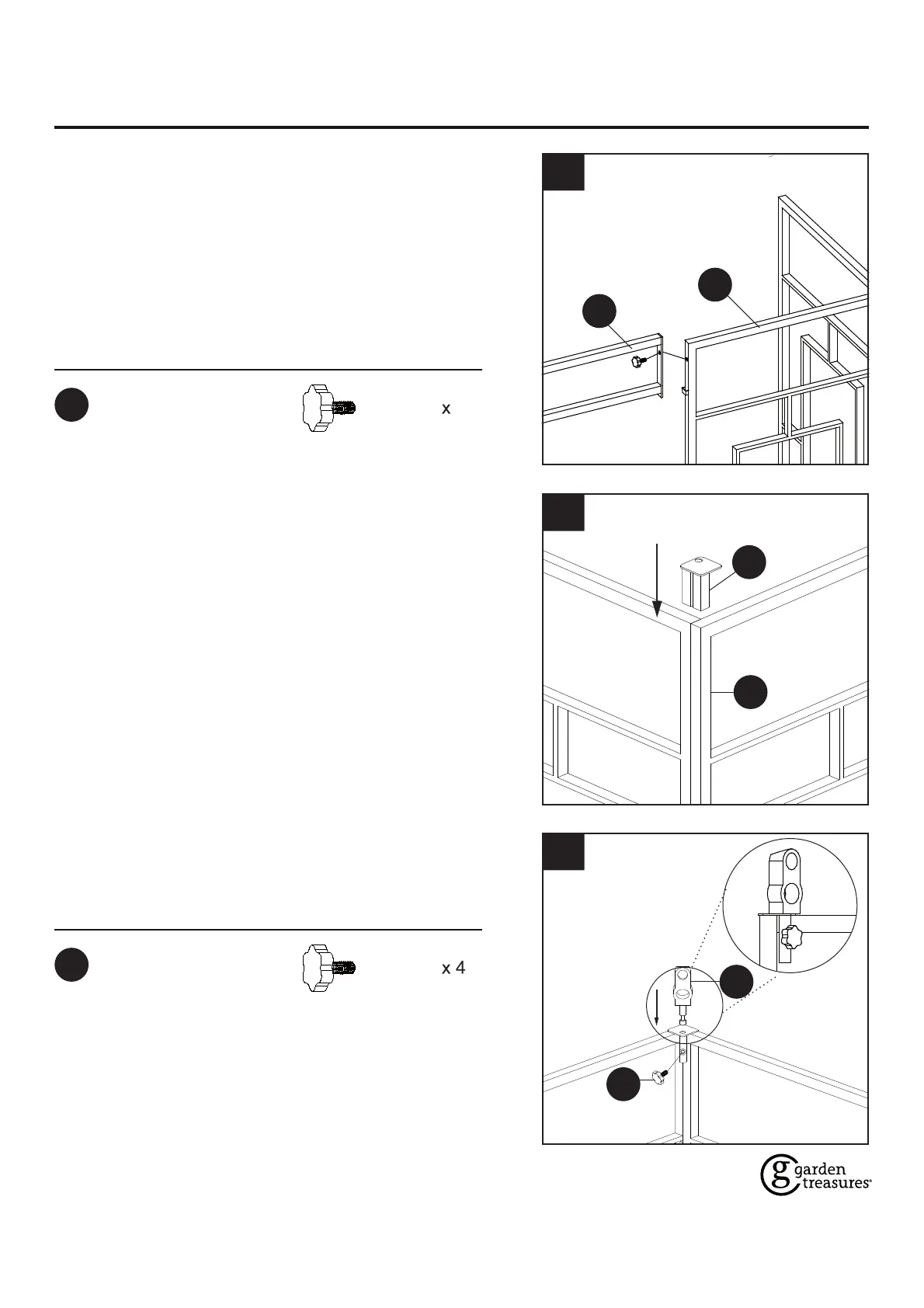 x

x 4

garden treasures®