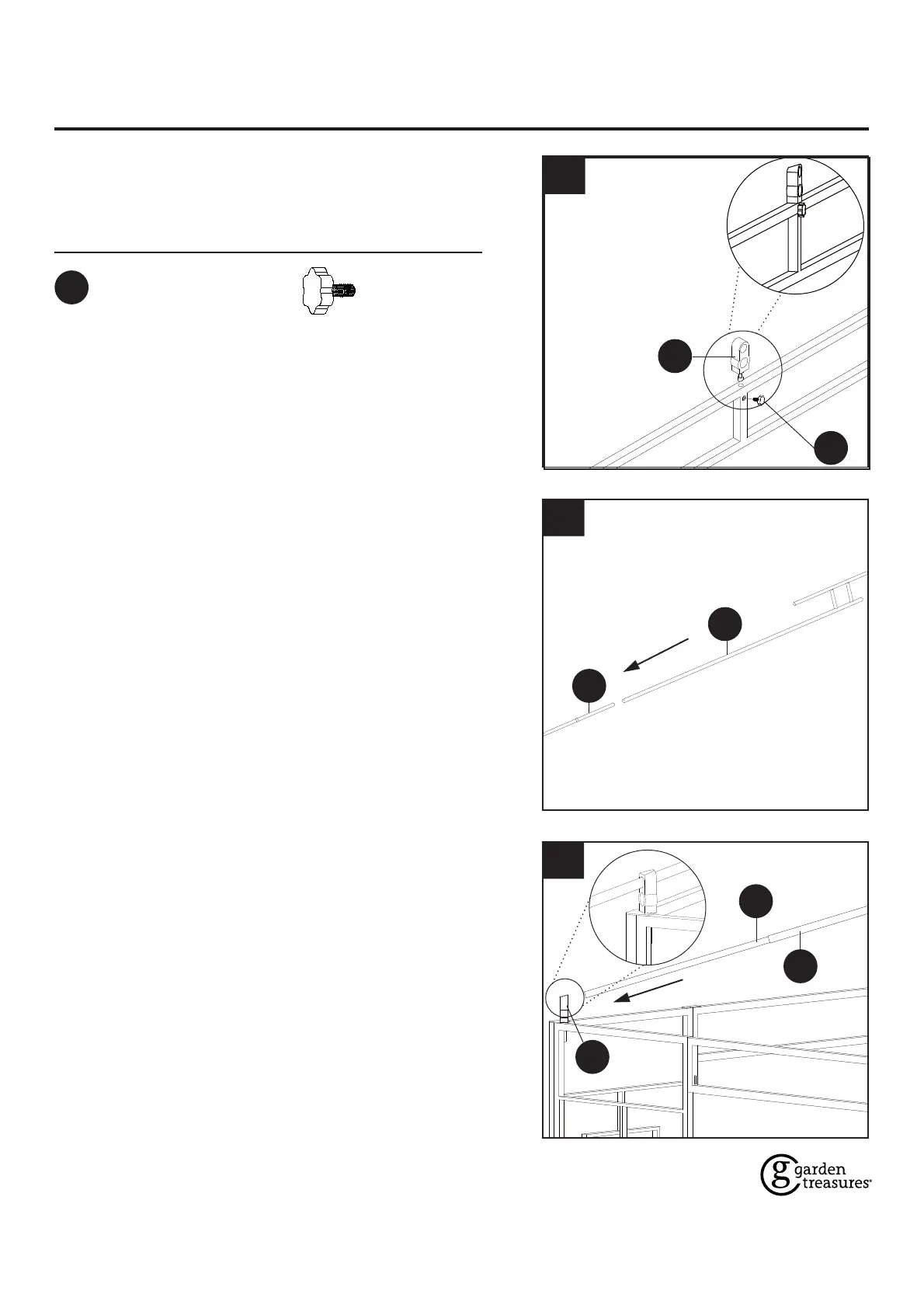 garden treasures®