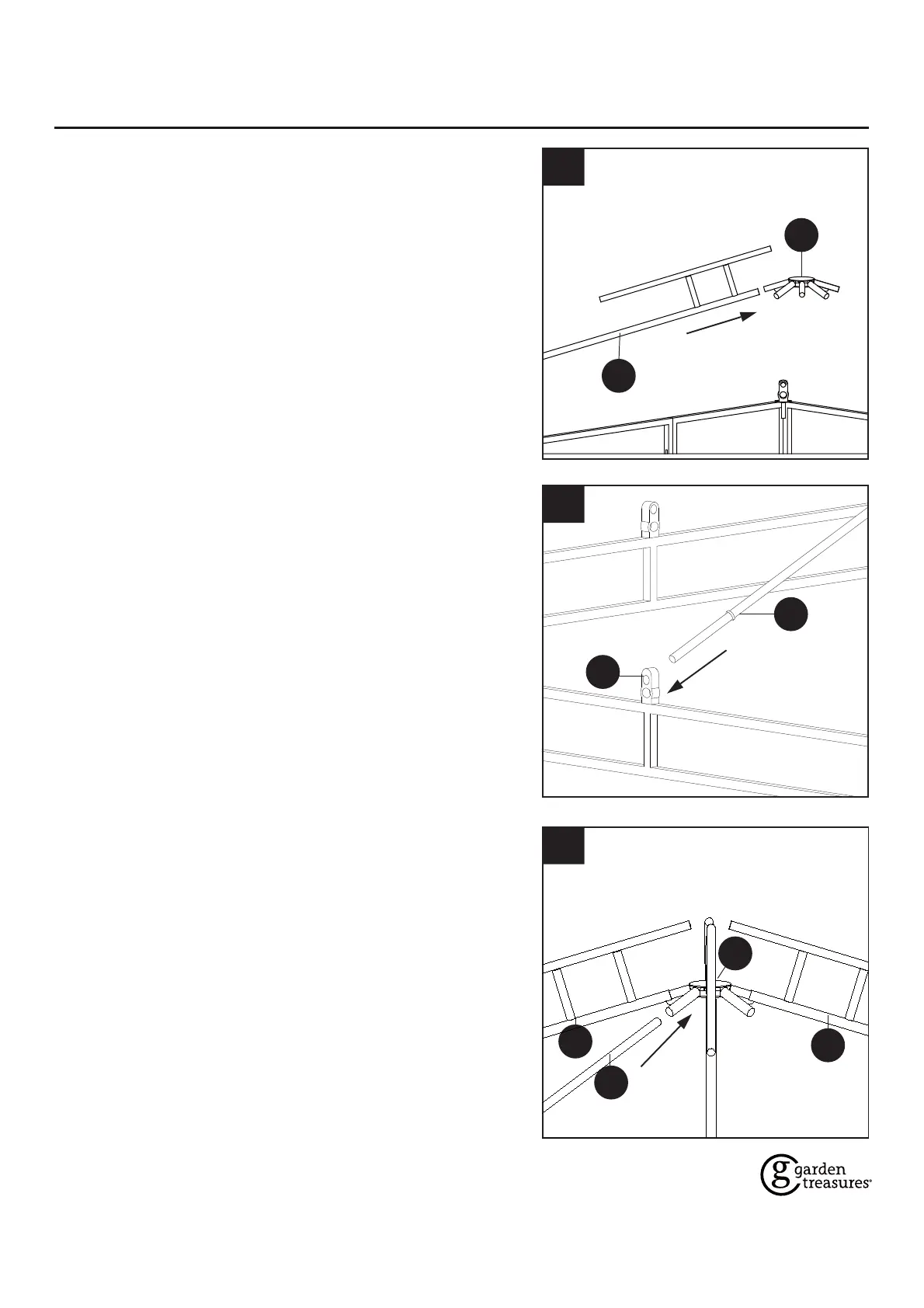 g garden treasures®