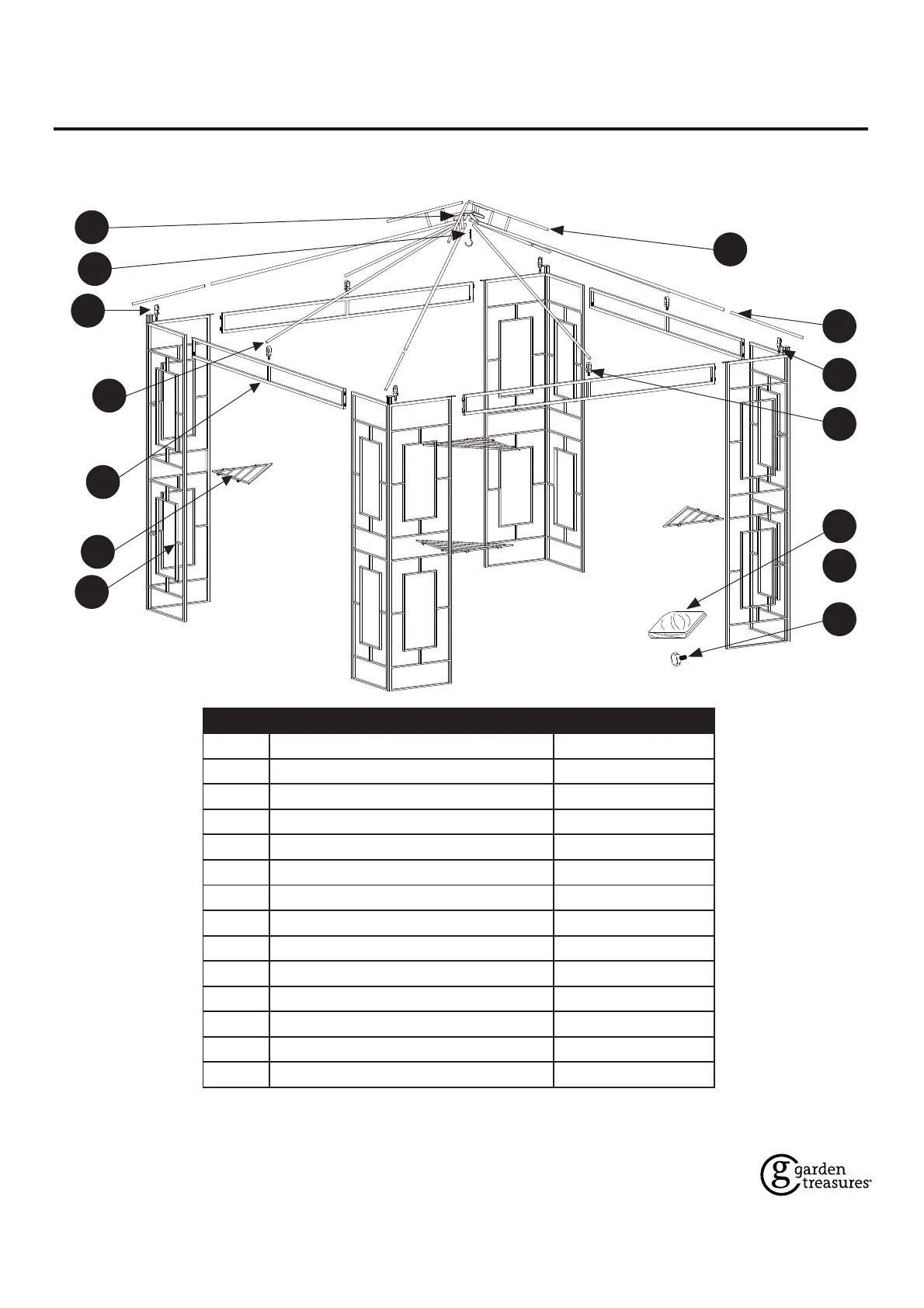 garden treasures®