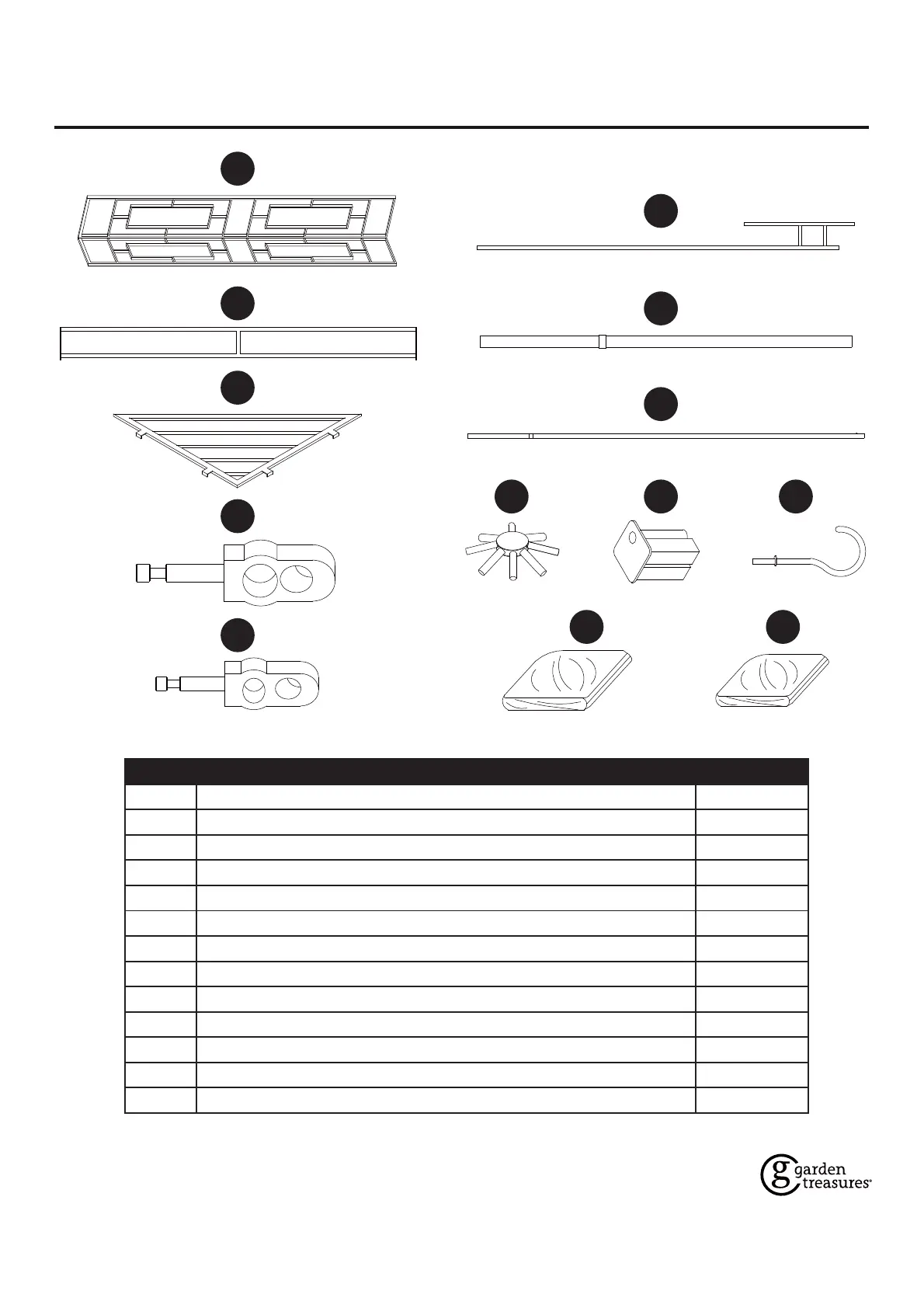 garden treasures®