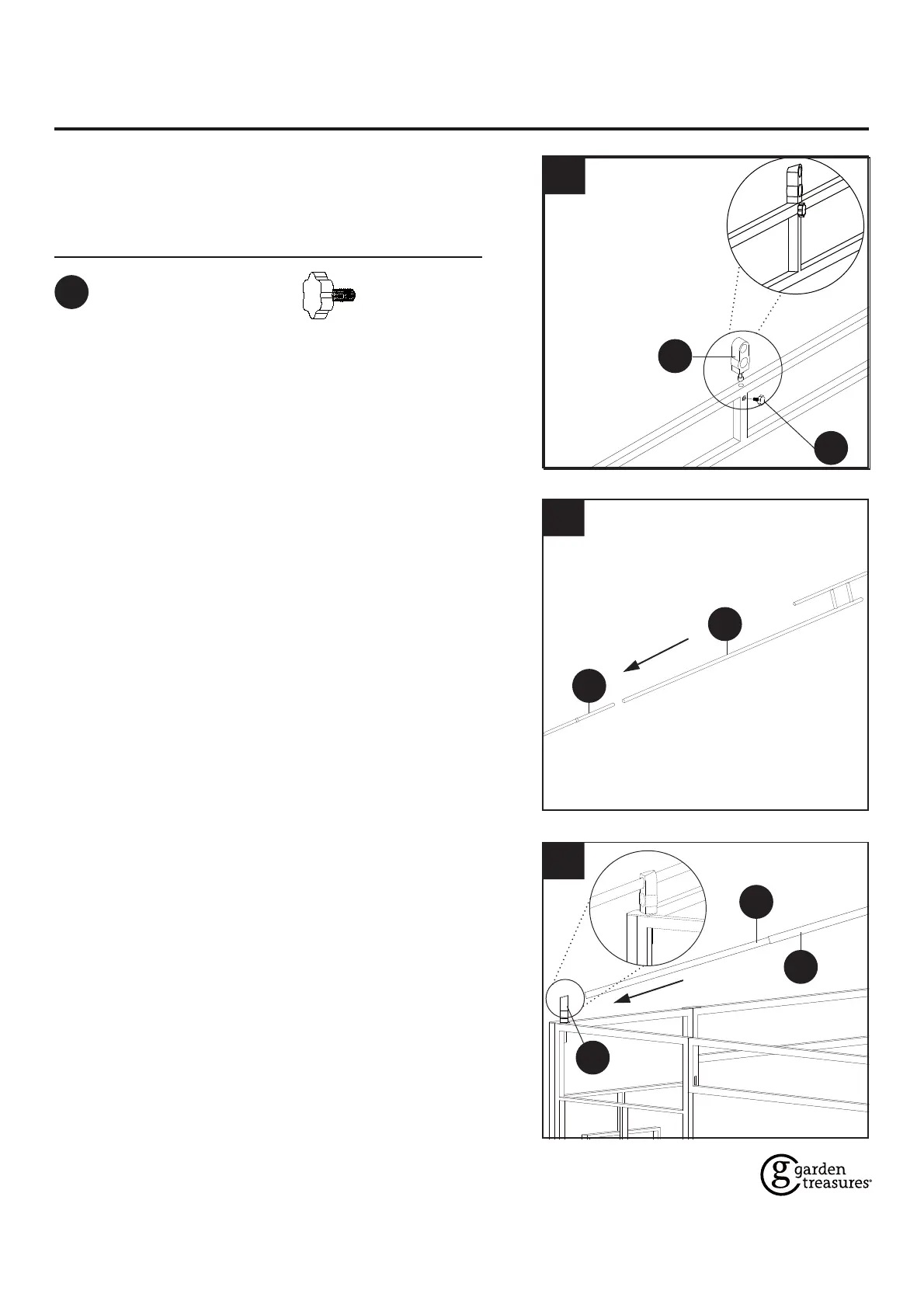 garden treasures®