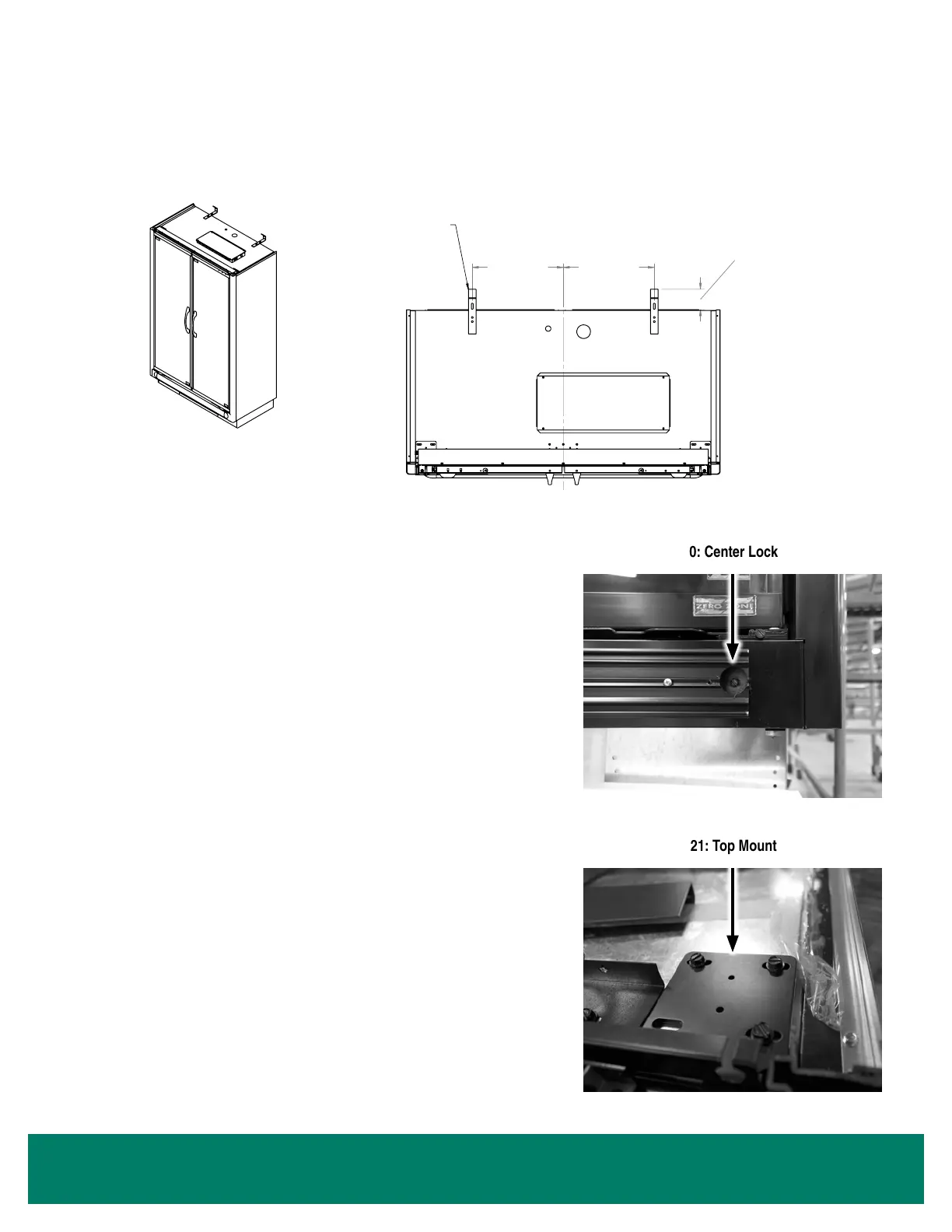 0: Center Lock

ZERO ZONE

21: Top Mount