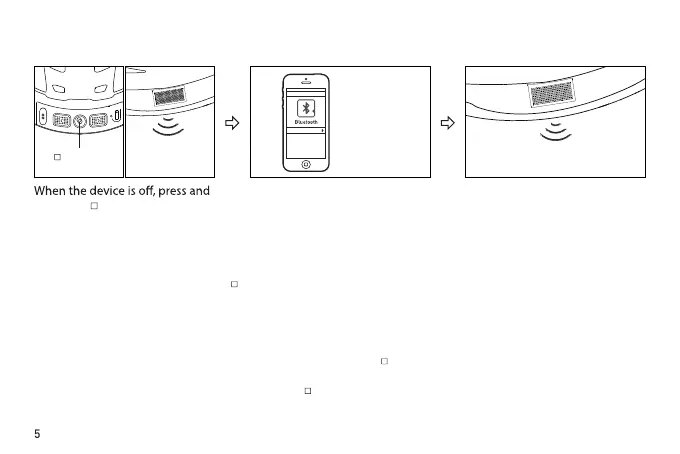 Bluetooth

When the device is off, press and

5