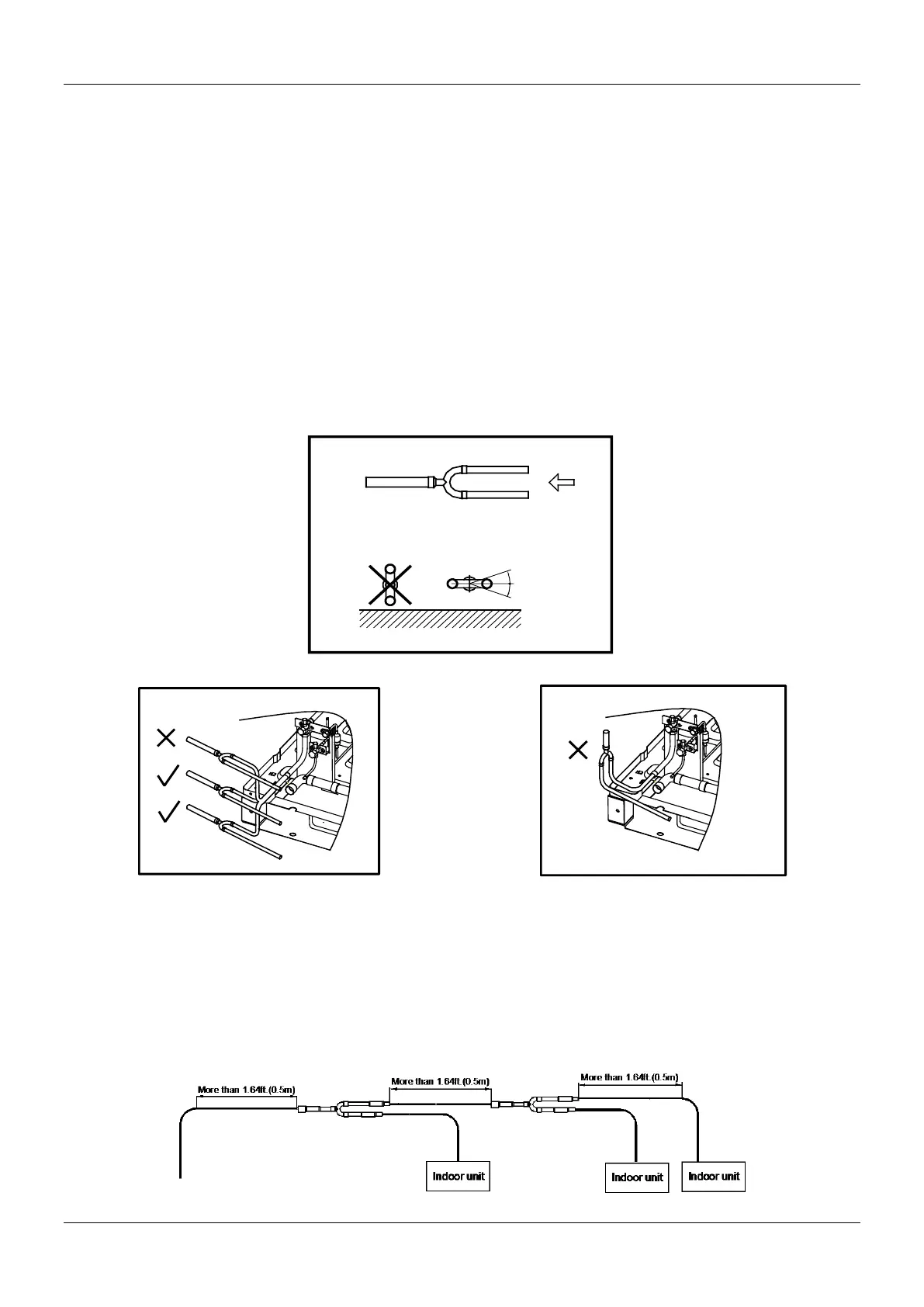 More than 1.64ft.(0.5m)

More than 1.64ft.(0.5m)

More than 1.64ft.(0.5m)

Indoor unit

Indoor unit

Indoor unit