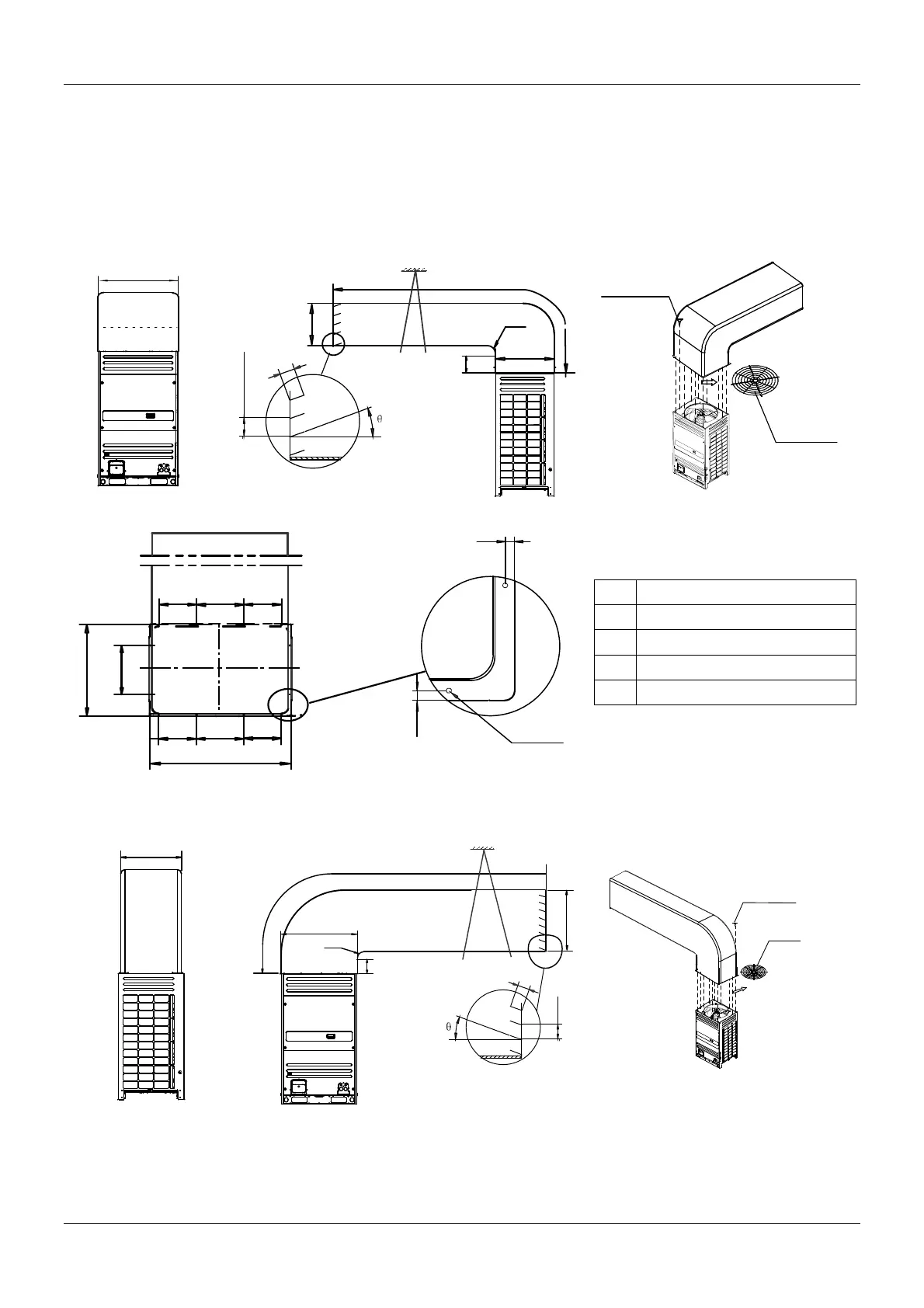 θ

θ