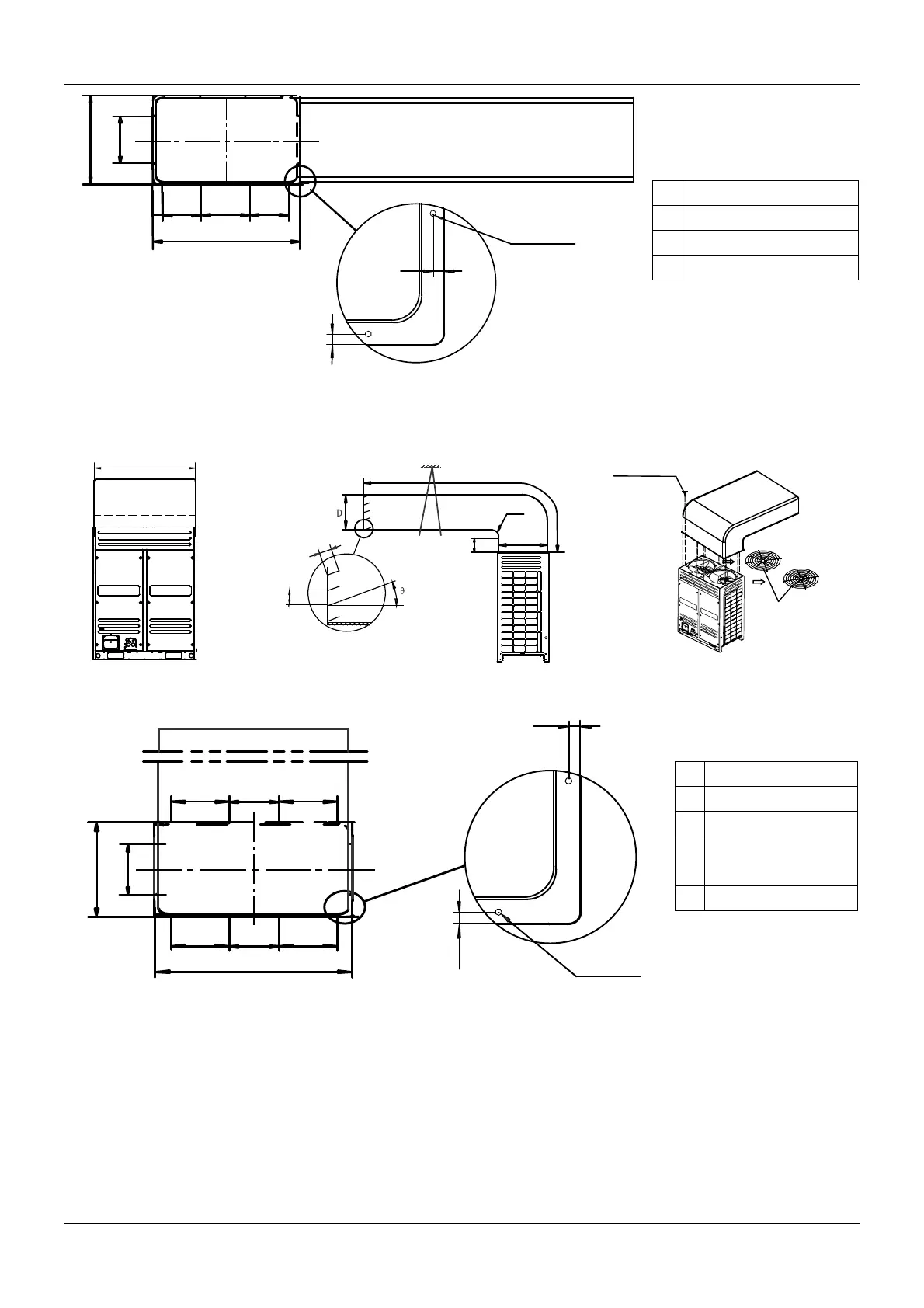 D

θ