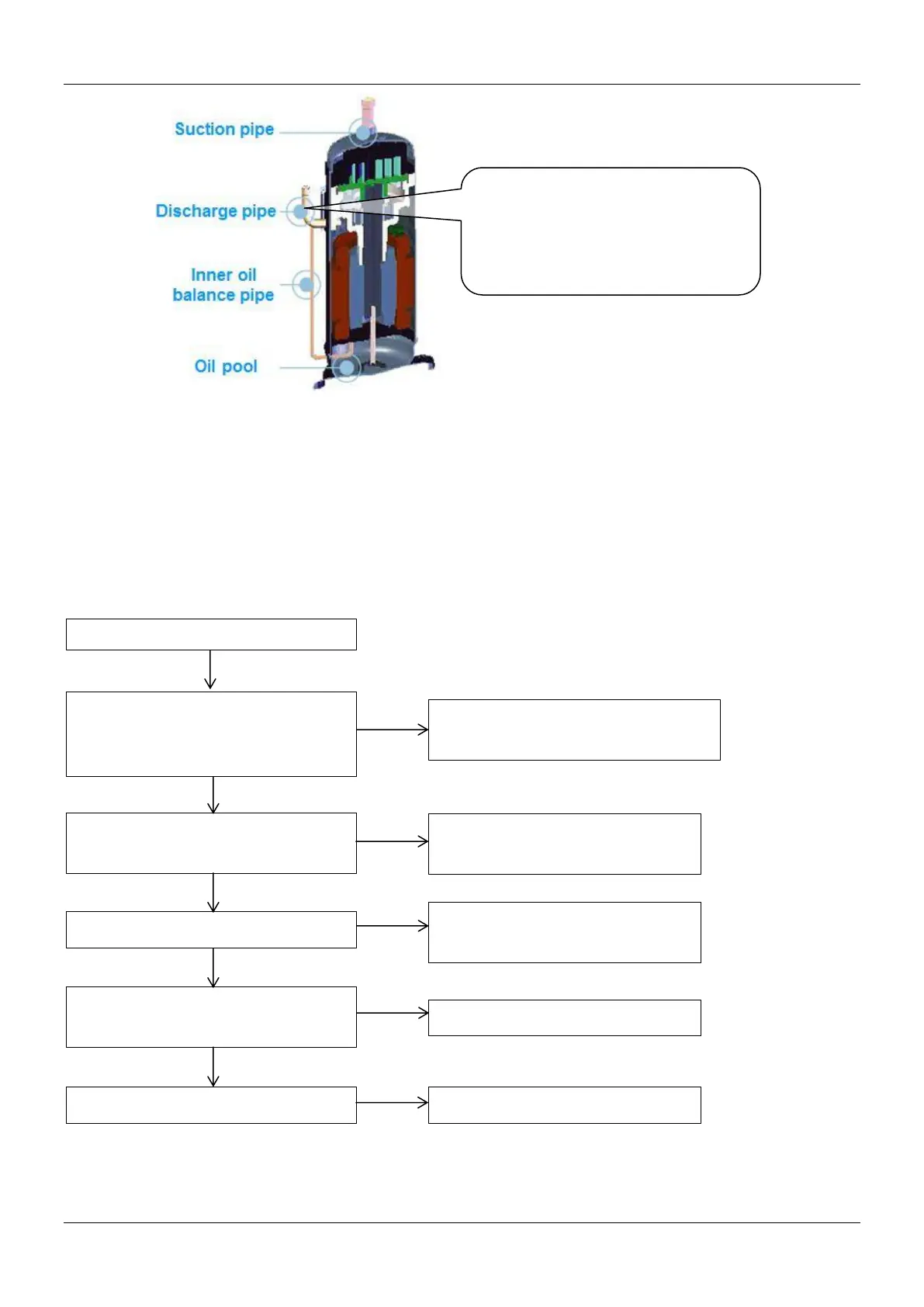 Suction pipe

Discharge pipe

Inner oil balance pipe

Oil pool