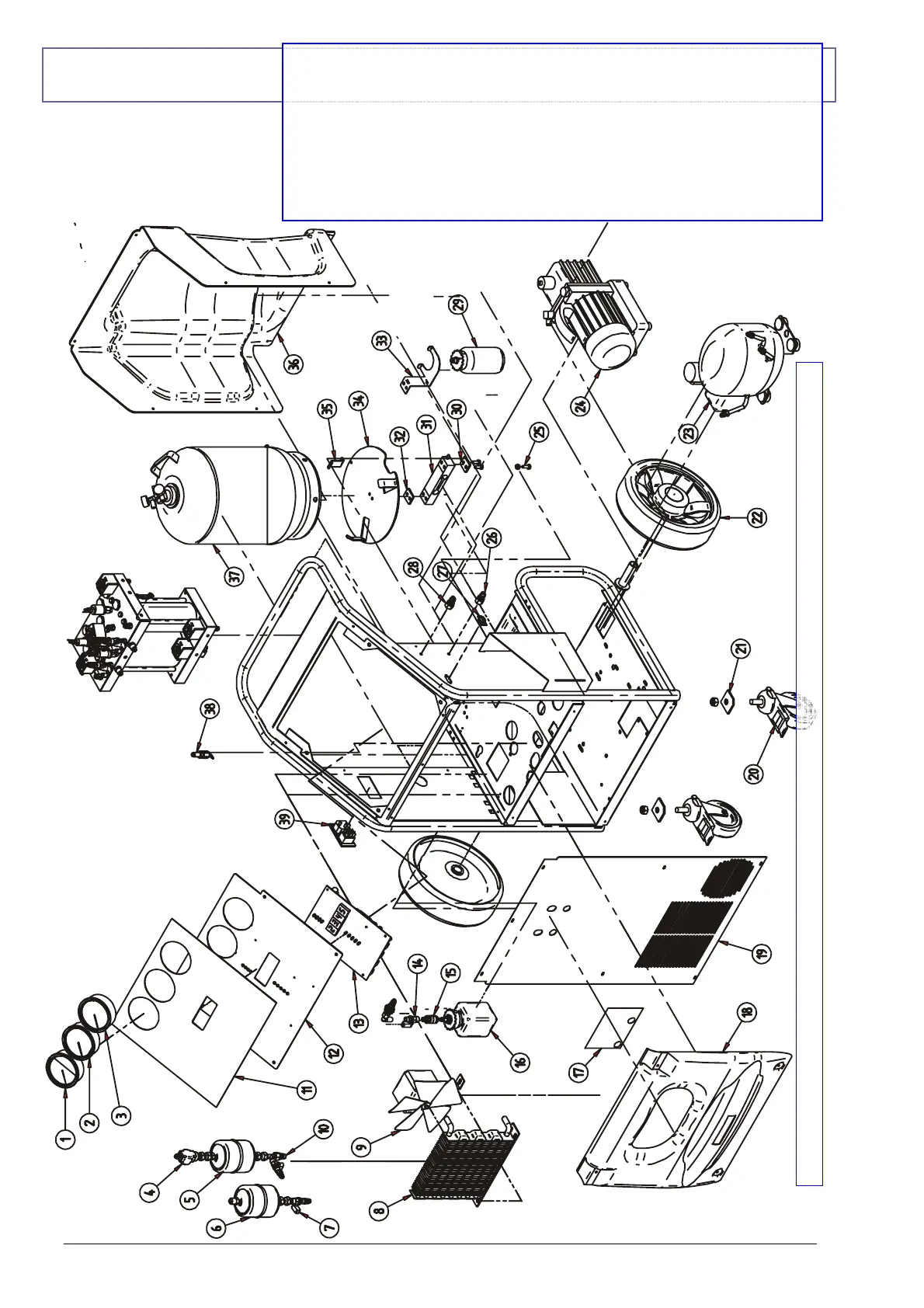 1
2
3
4
5
6
7
8
9
10
11
12
13
14
15
16
17
18
19
20
21
22
23
24
25
26
27
28
29
30
31
32
33
34
35
36
37
38
39