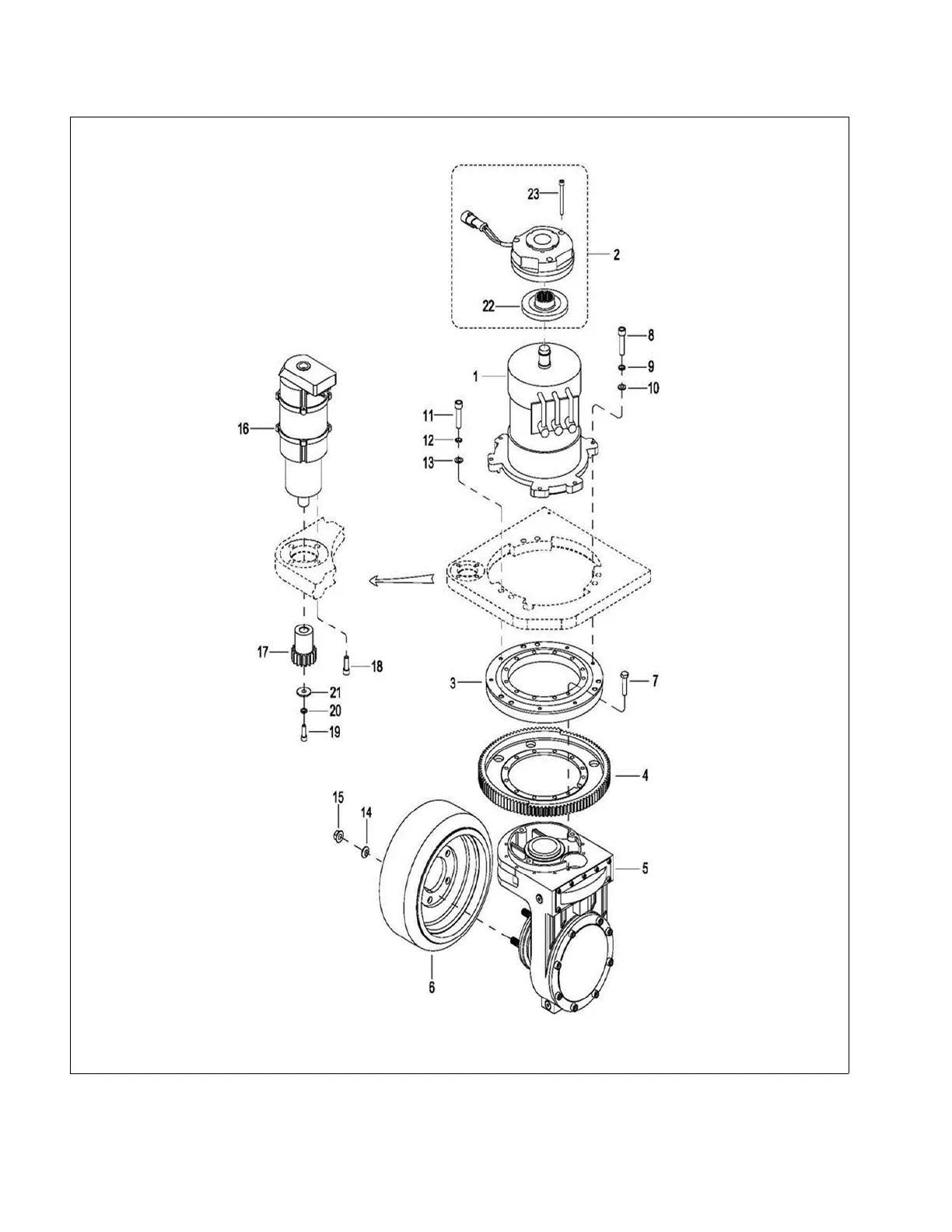 23
2
22
8
9
10
1
11
12
13
16
17
18
21
20
19
3
7
4
15
14
5
6