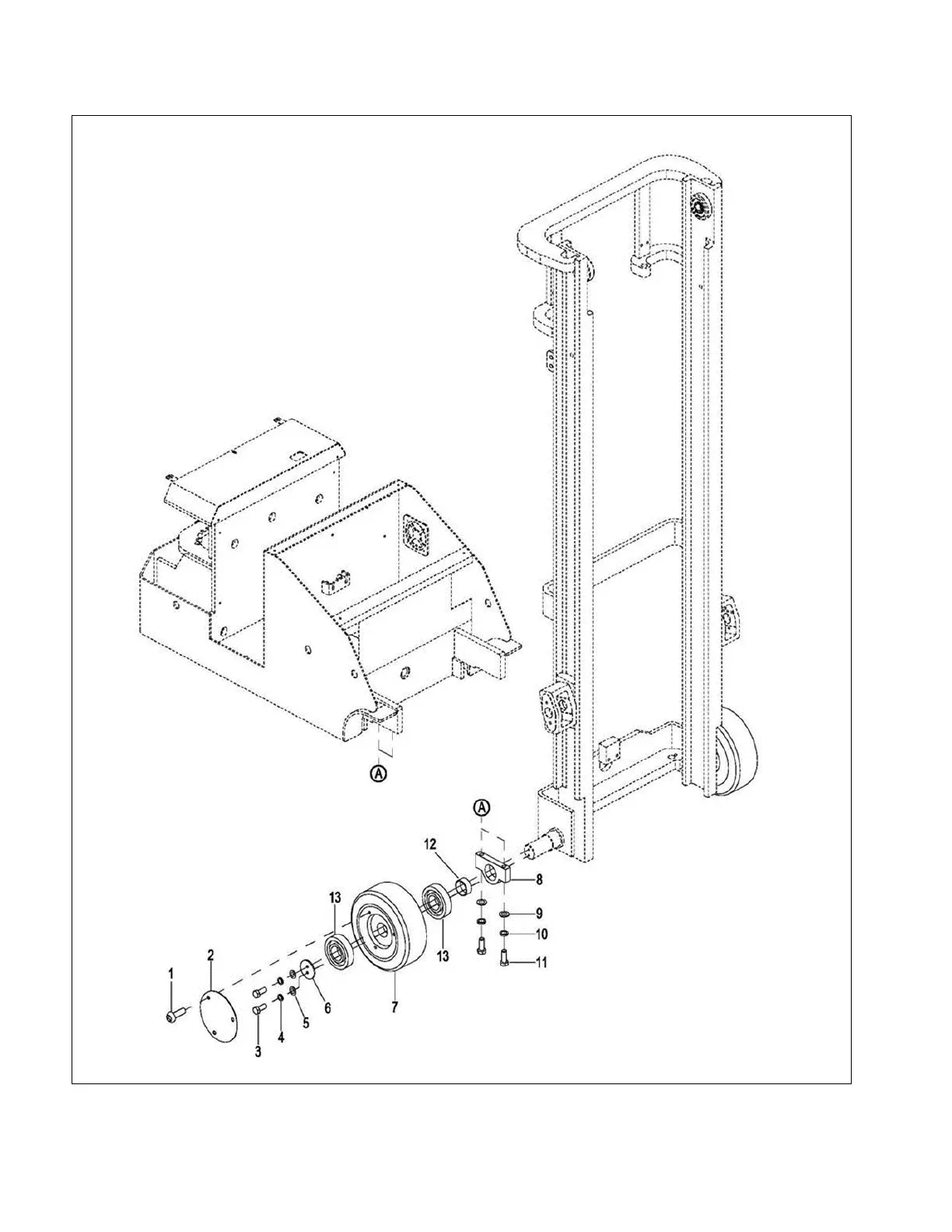 A

A

12

8

13

9

10

13

11

1

2

6

7

5

4

3