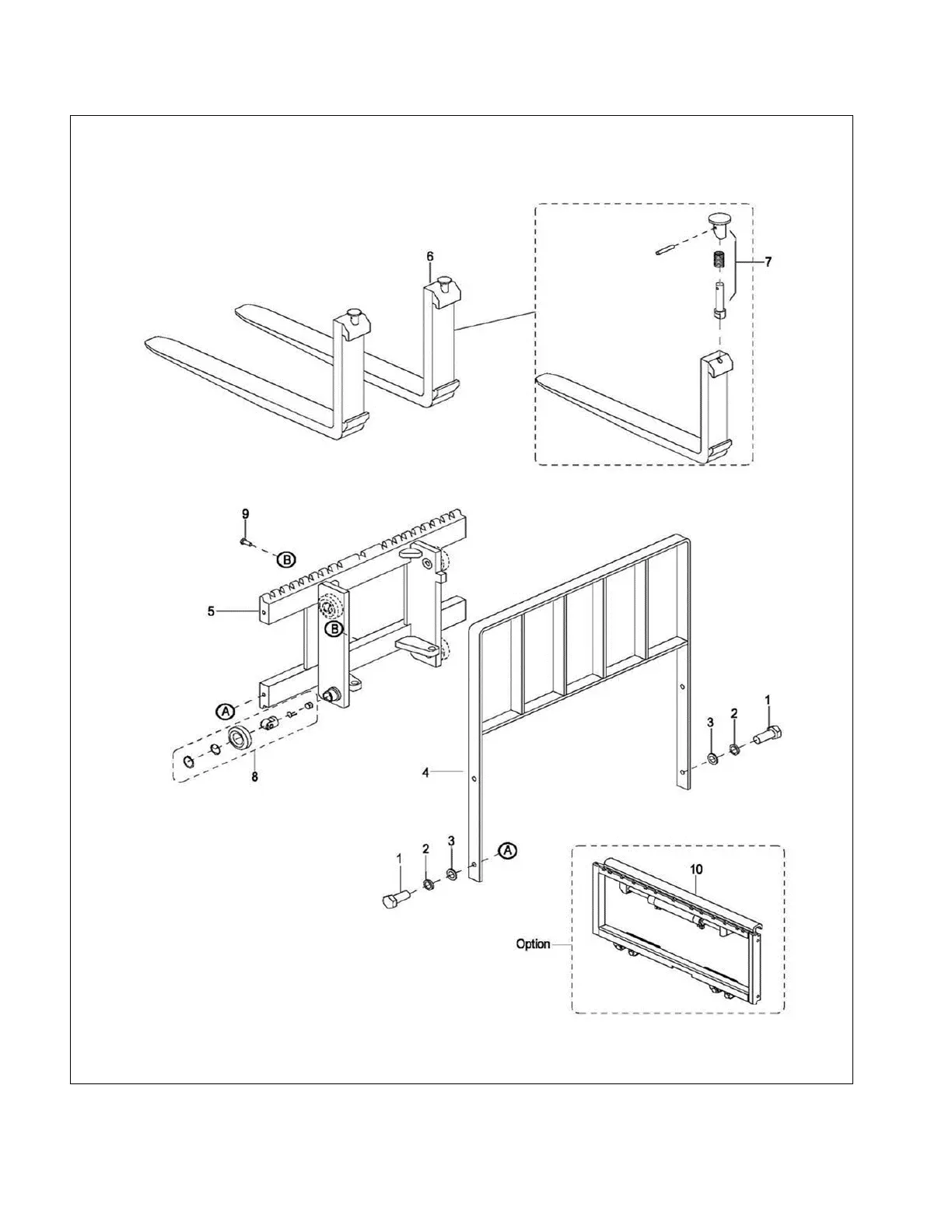 6
7
9
B
5
B
A
8
4
3
2
1
1
2
3
A
10
Option