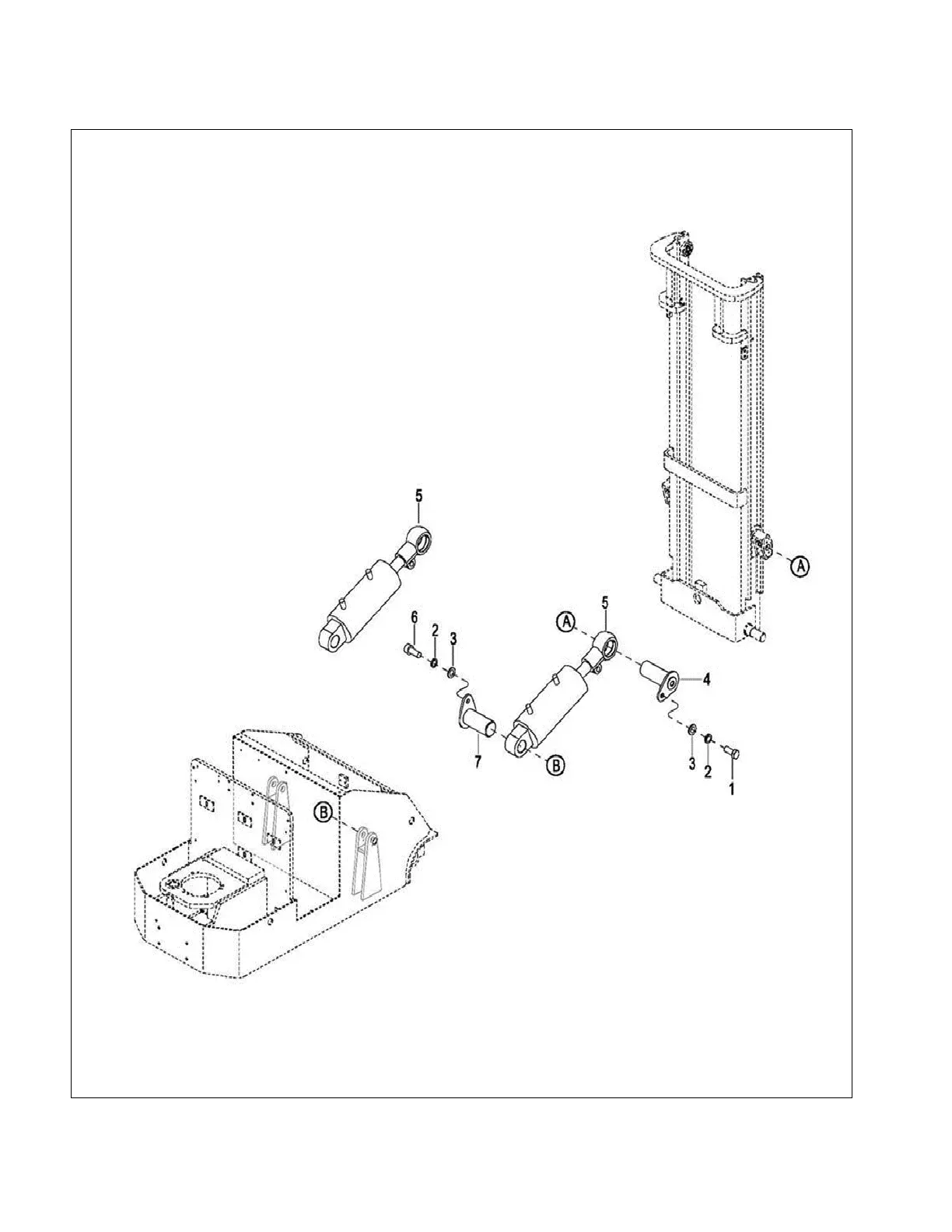 5

A

6 2 3

A

5

4

7

B

3 2 1

B