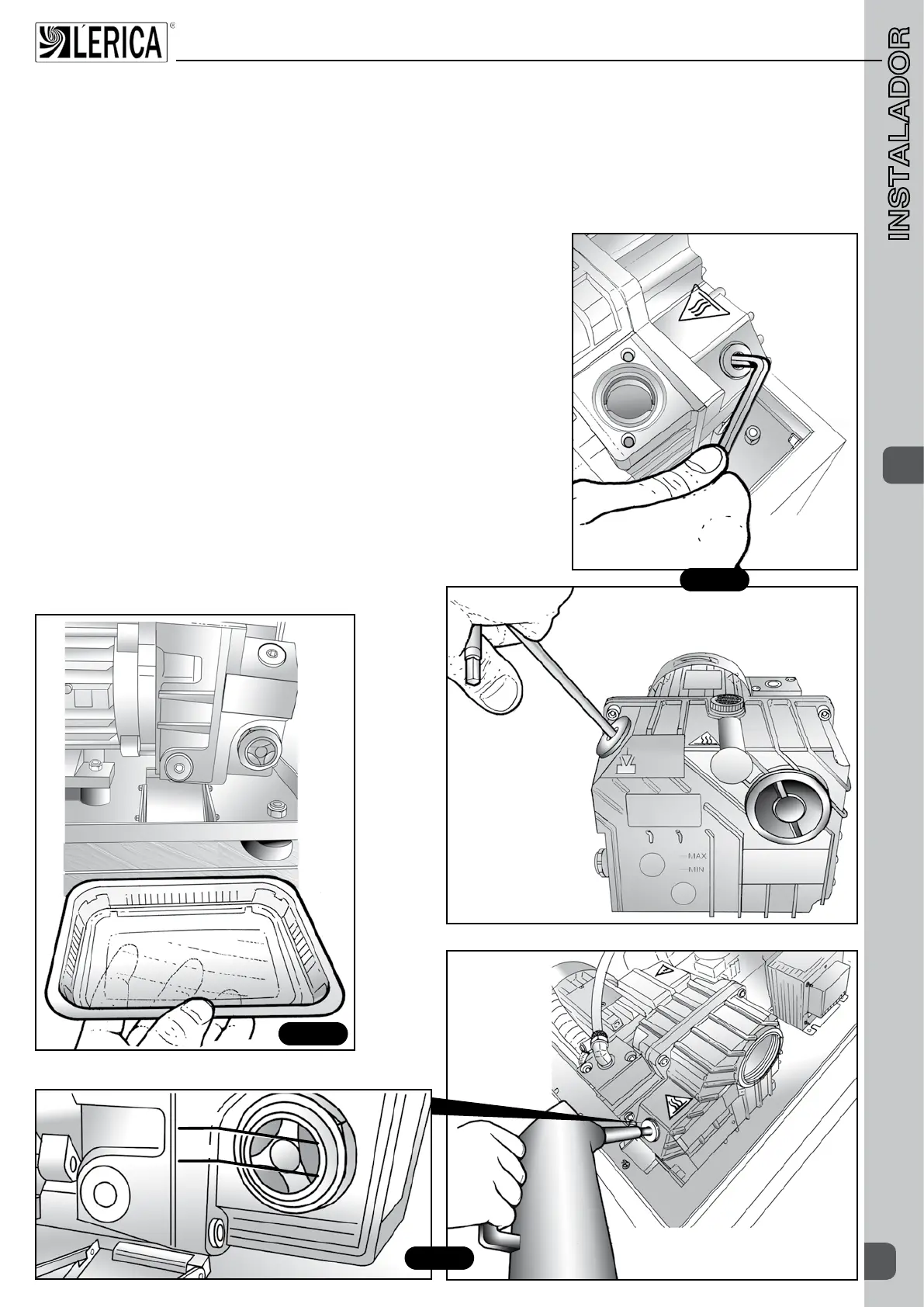 LERICA®

INSTALADOR

MAX
MIN