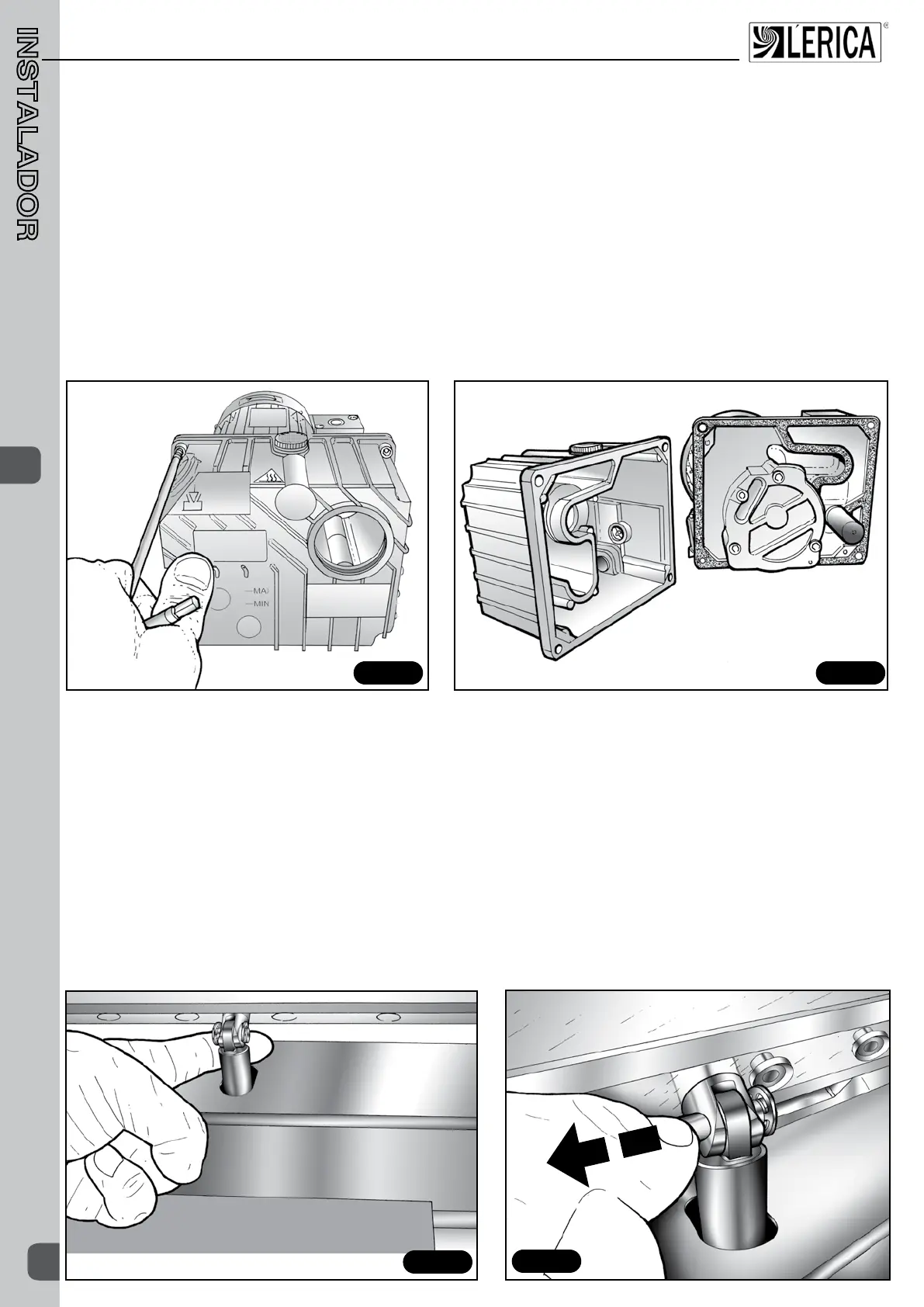 INSTALADOR

LÉRICA

MAX
MIN