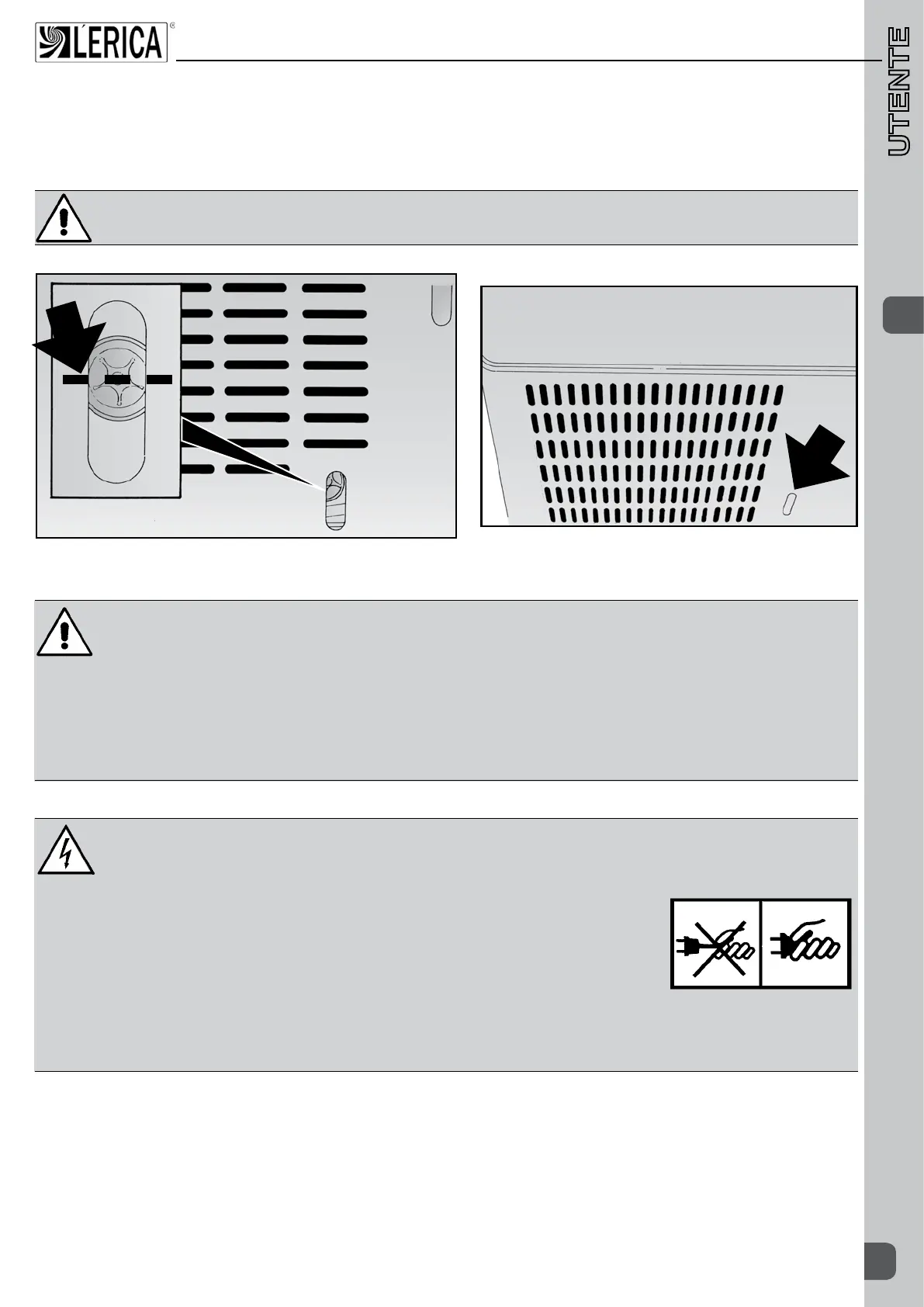 LERICA

UTENTE