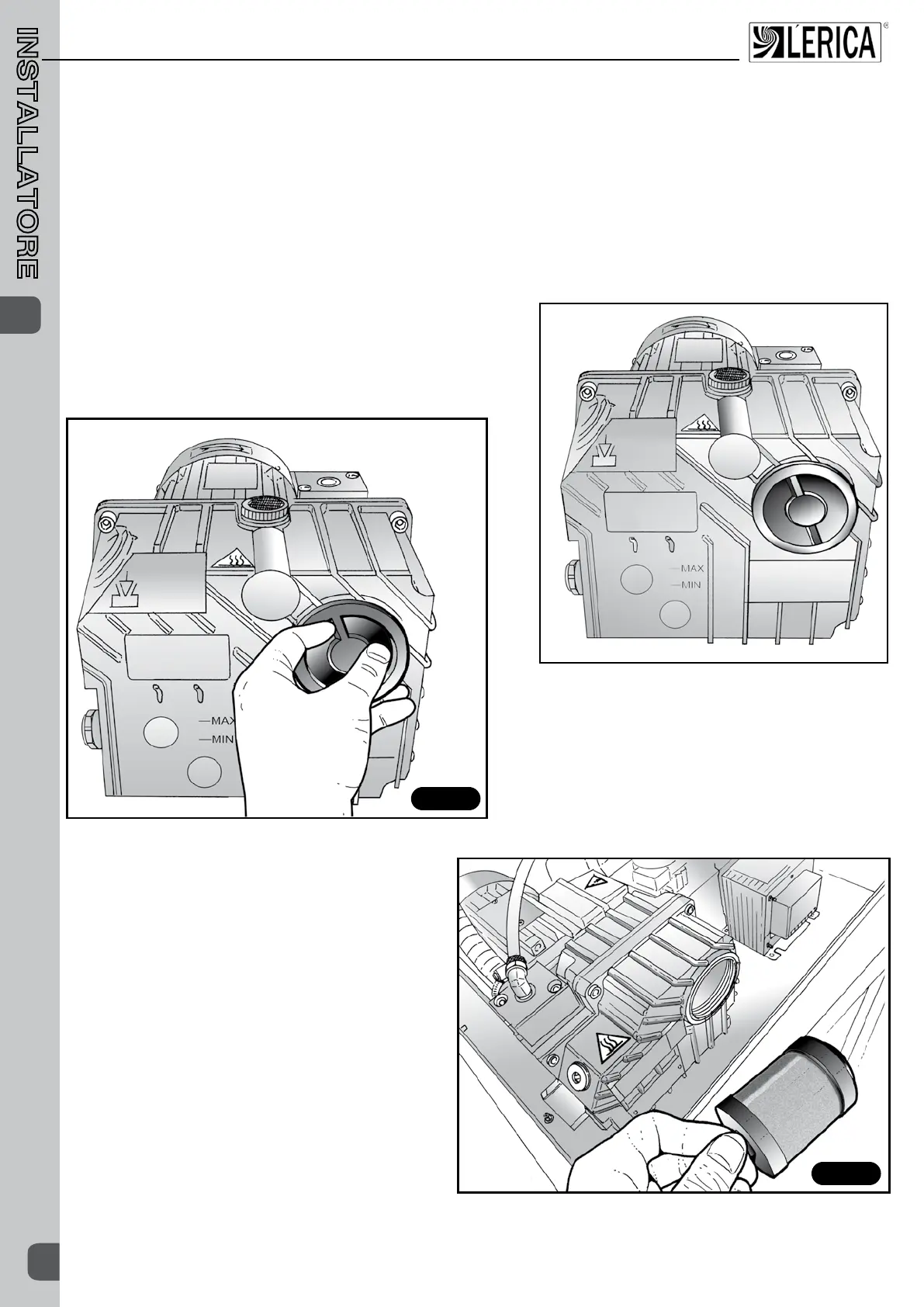 INSTALLATORE

LÉRICA

MAX
MIN

MAX
MIN