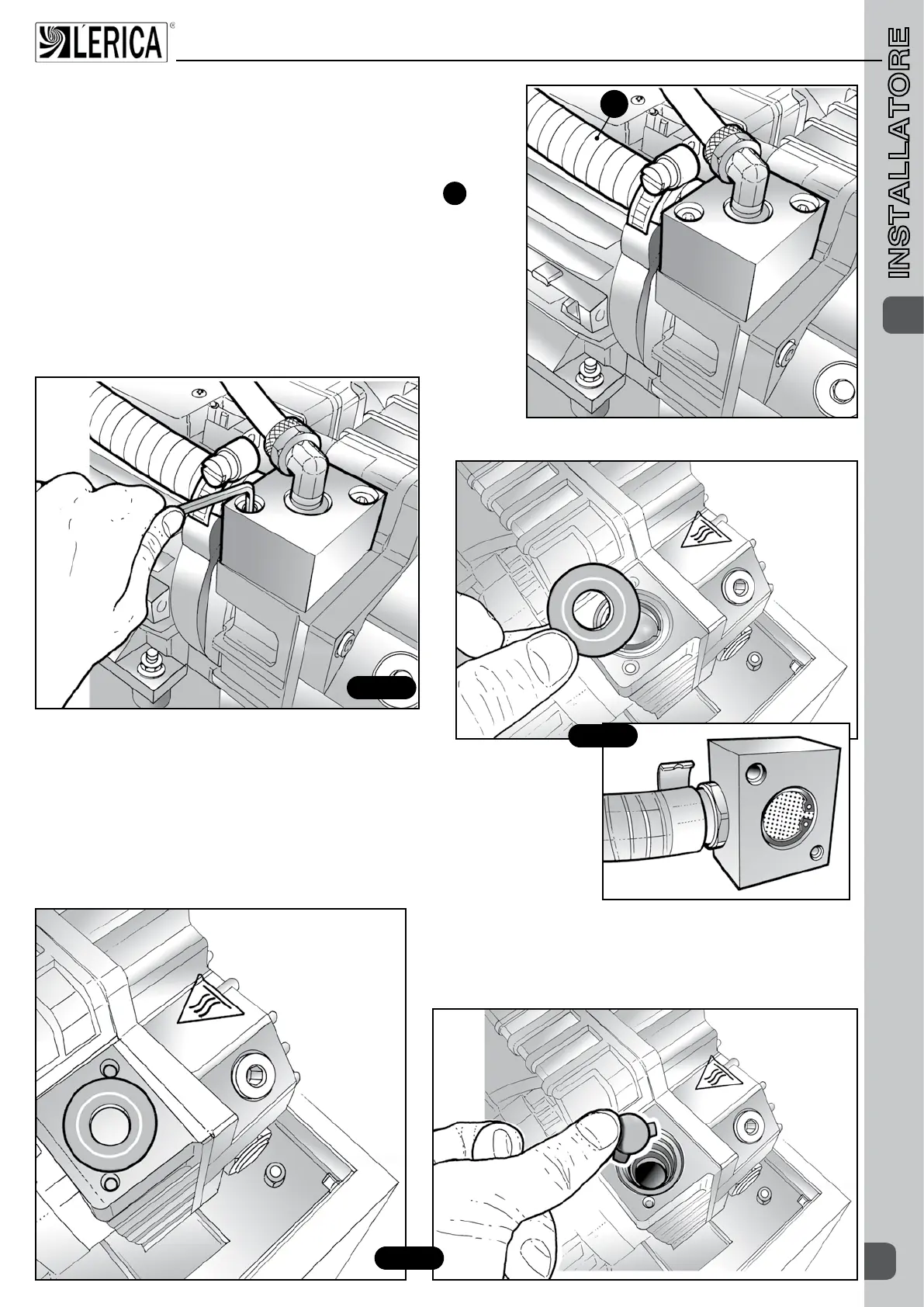 LERICA

INSTALLATORE