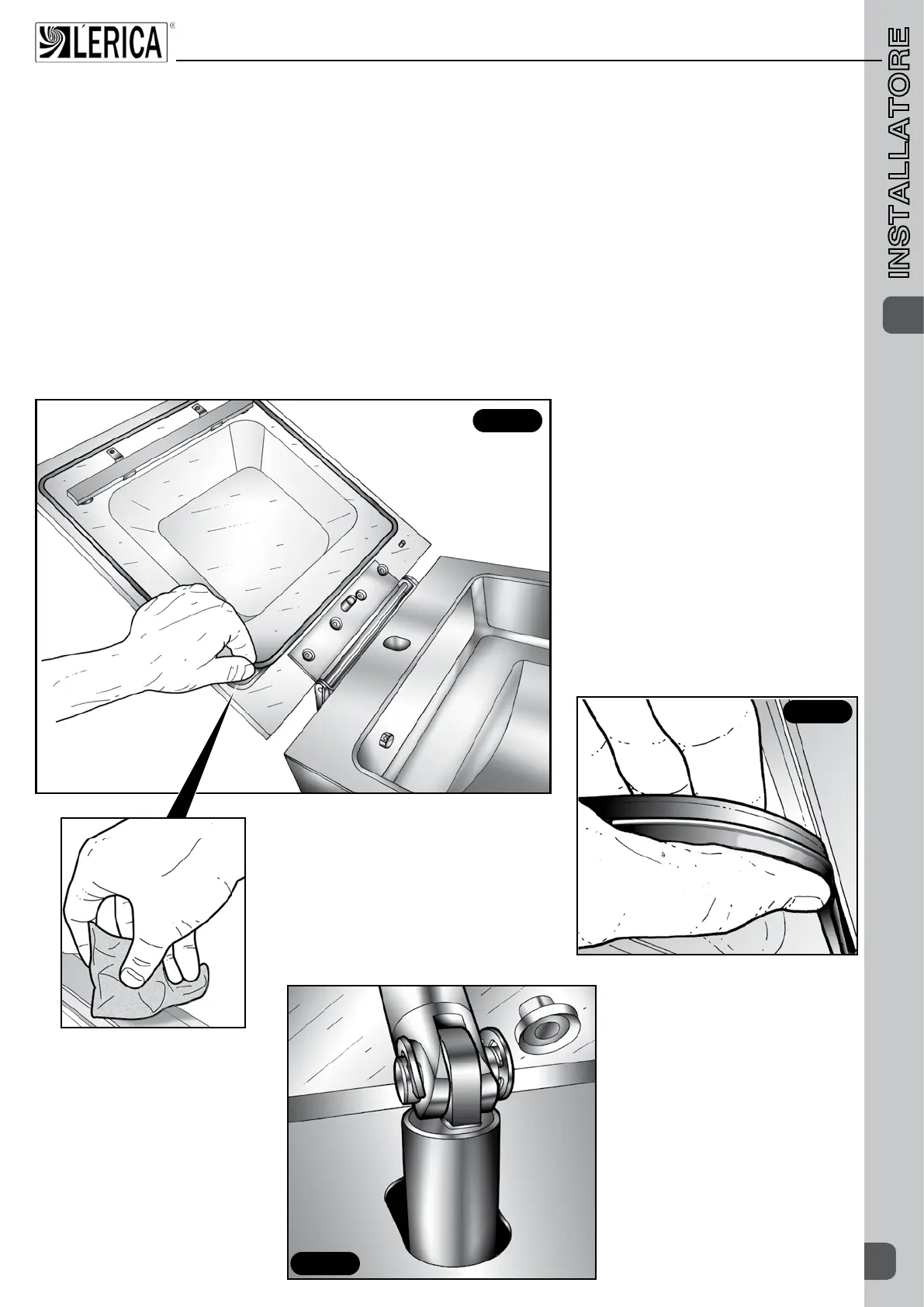 LERICA®

INSTALLATORE