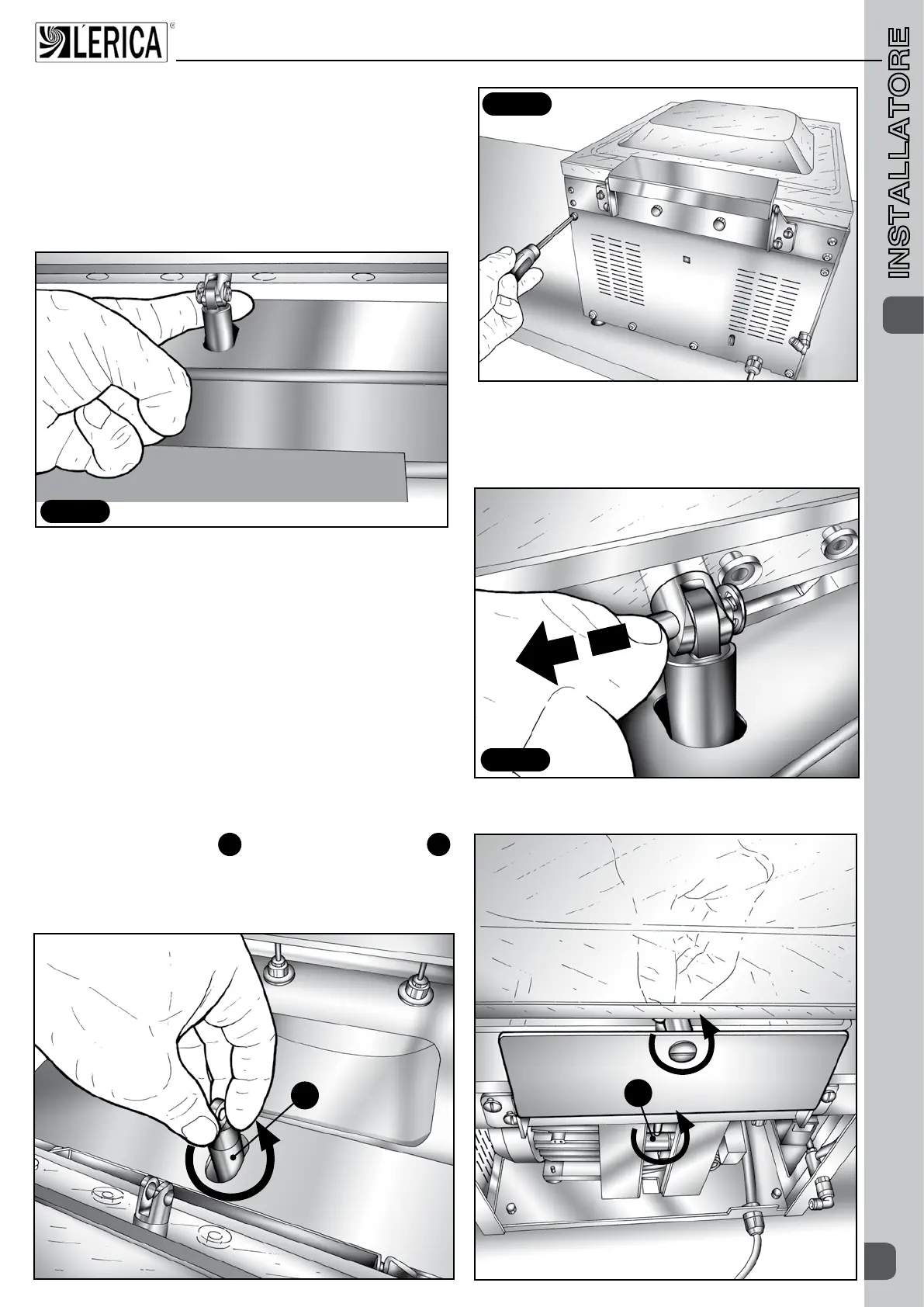 LERICA

INSTALLATORE