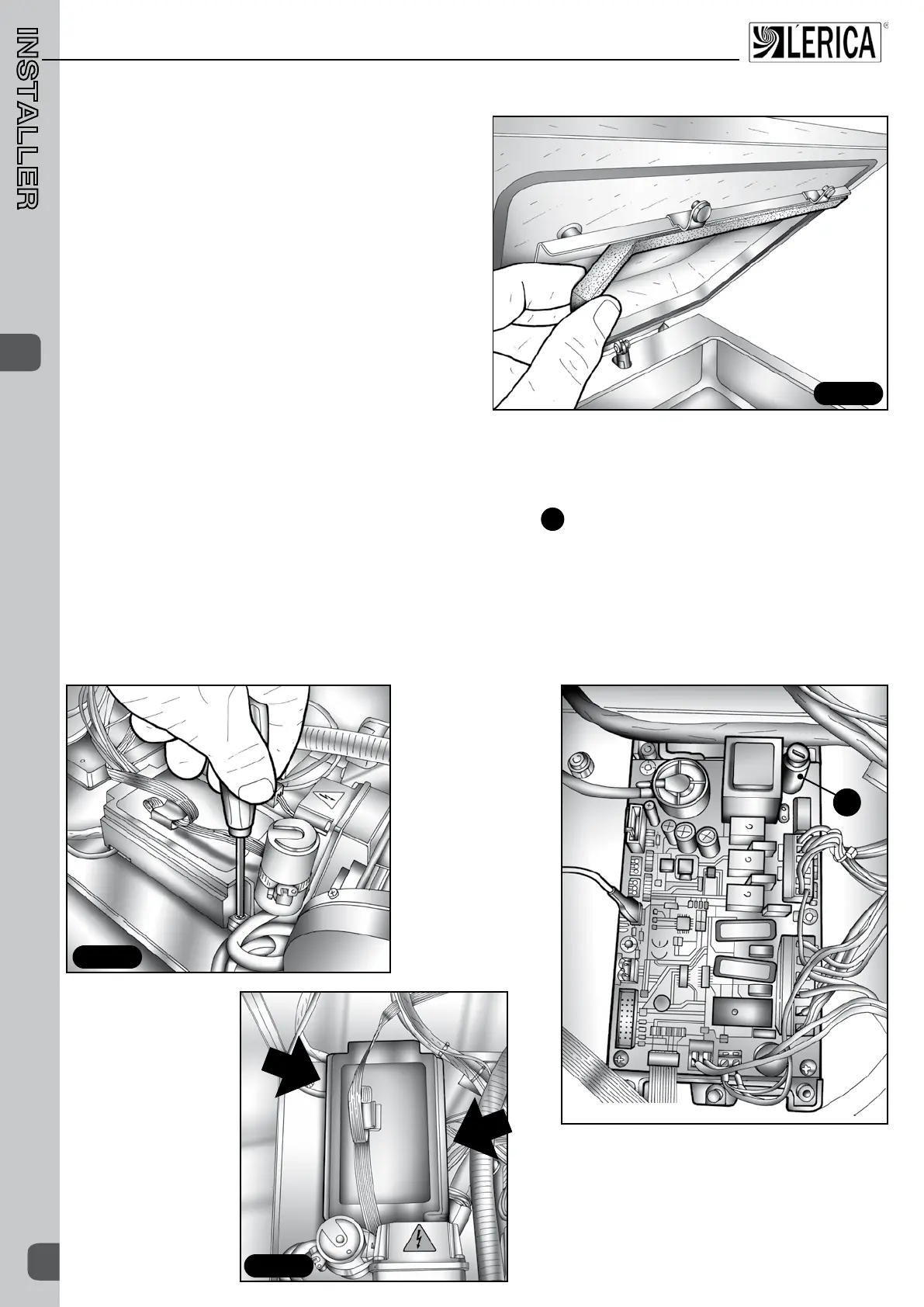 INSTALLER

LÉRICA