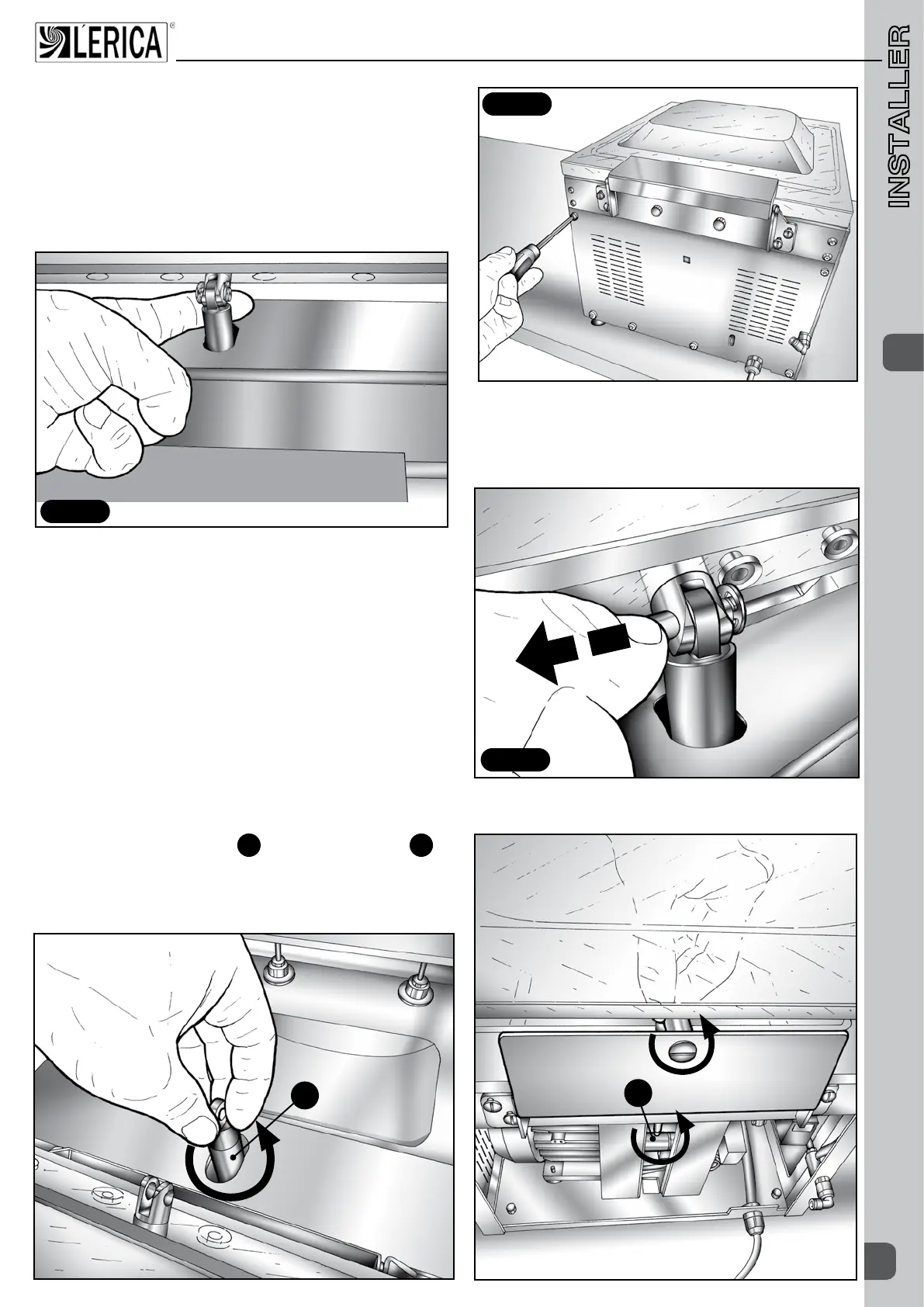 LERICA

INSTALLER