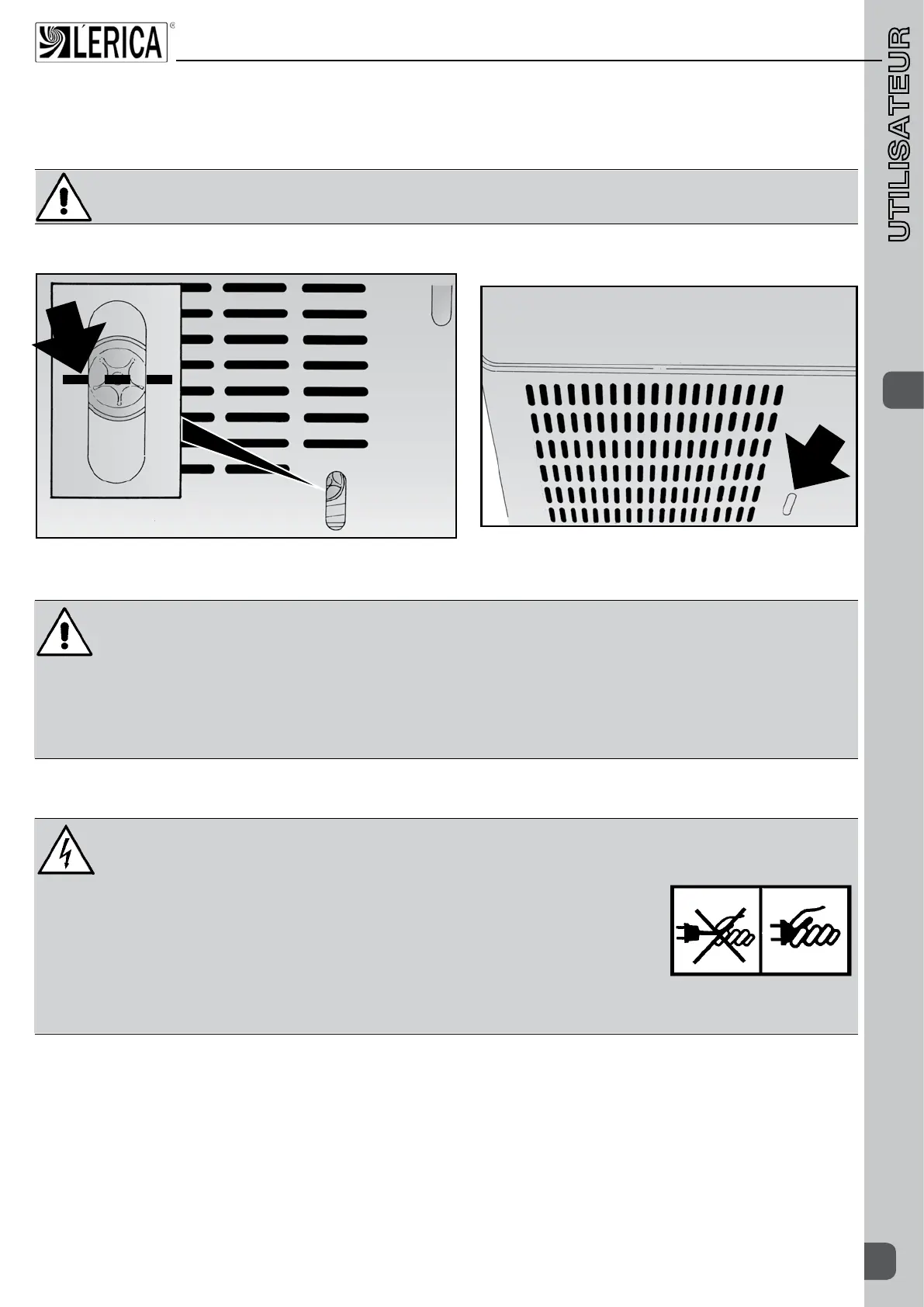 LERICA

UTILISATEUR