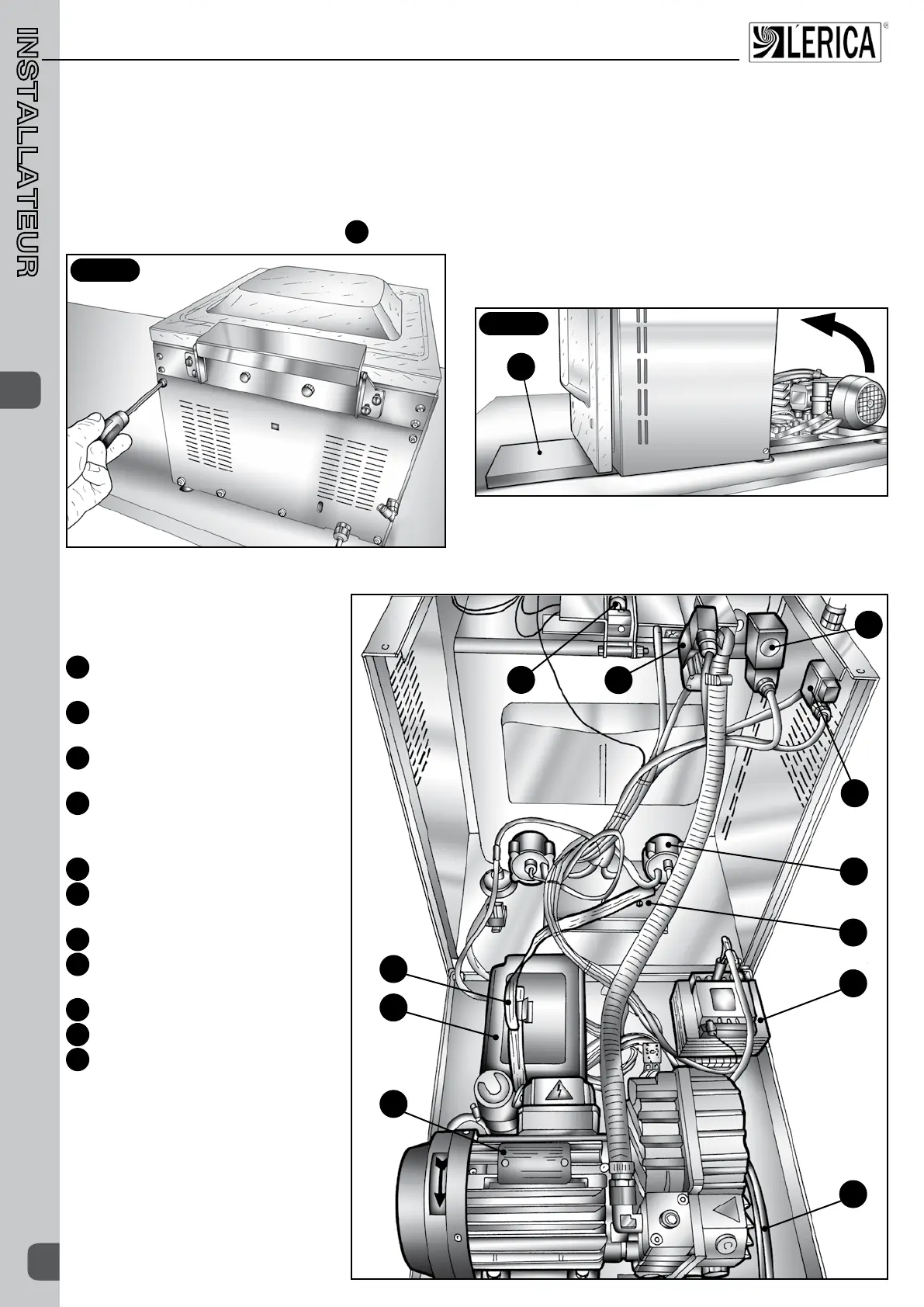 INSTALLATEUR

LERICA