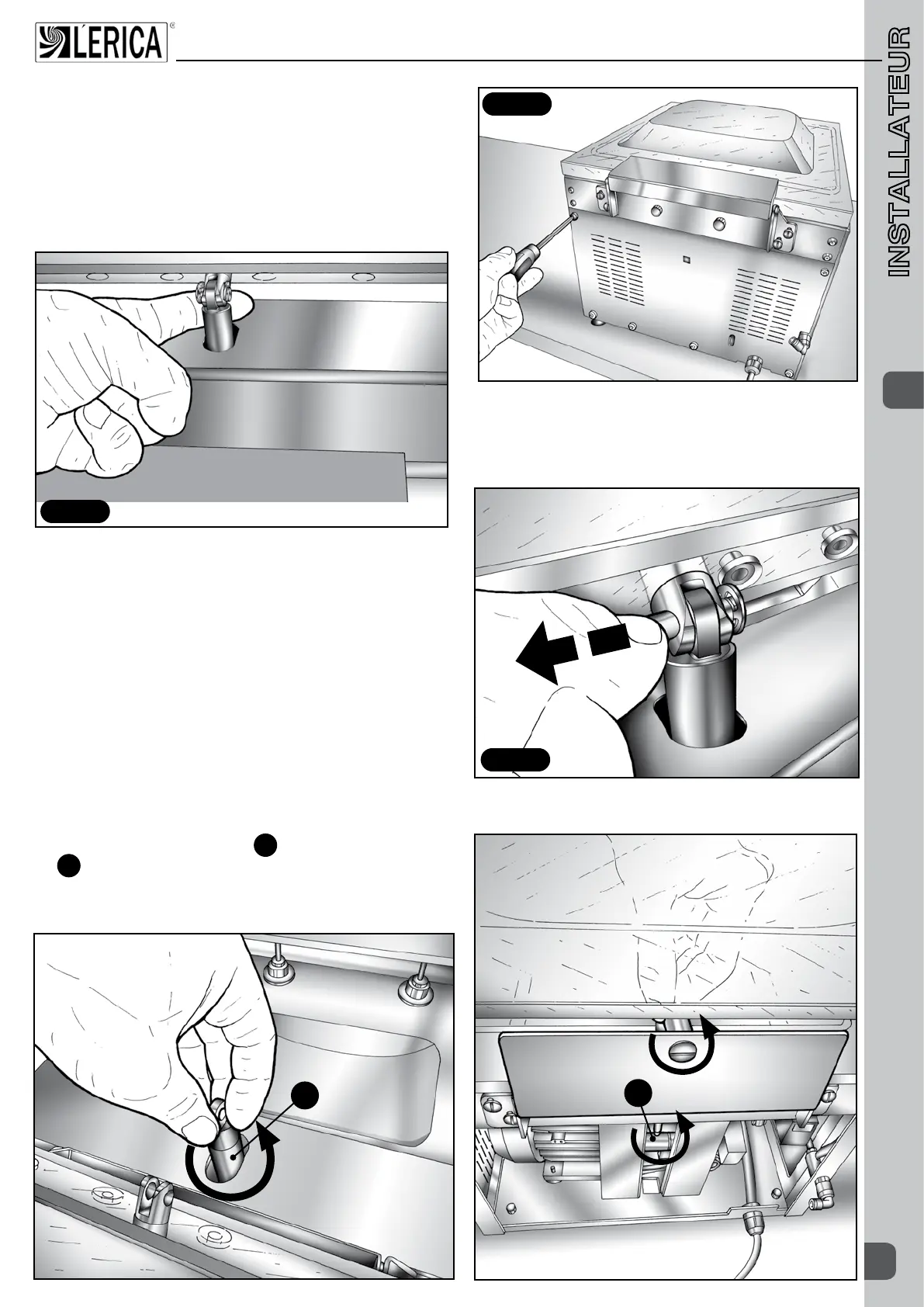 LERICA

INSTALLATEUR