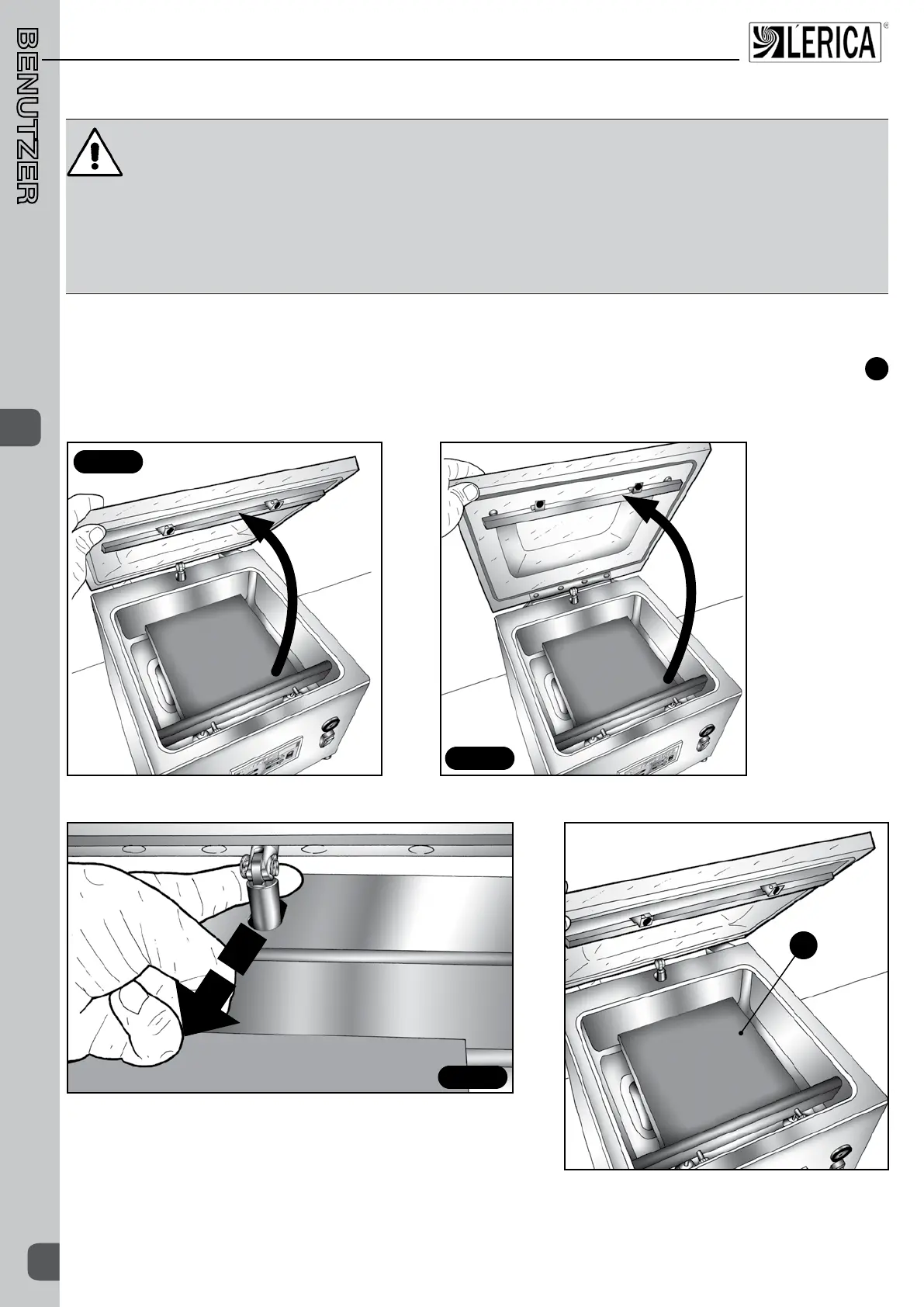 BENUTZER

LÉRICA®