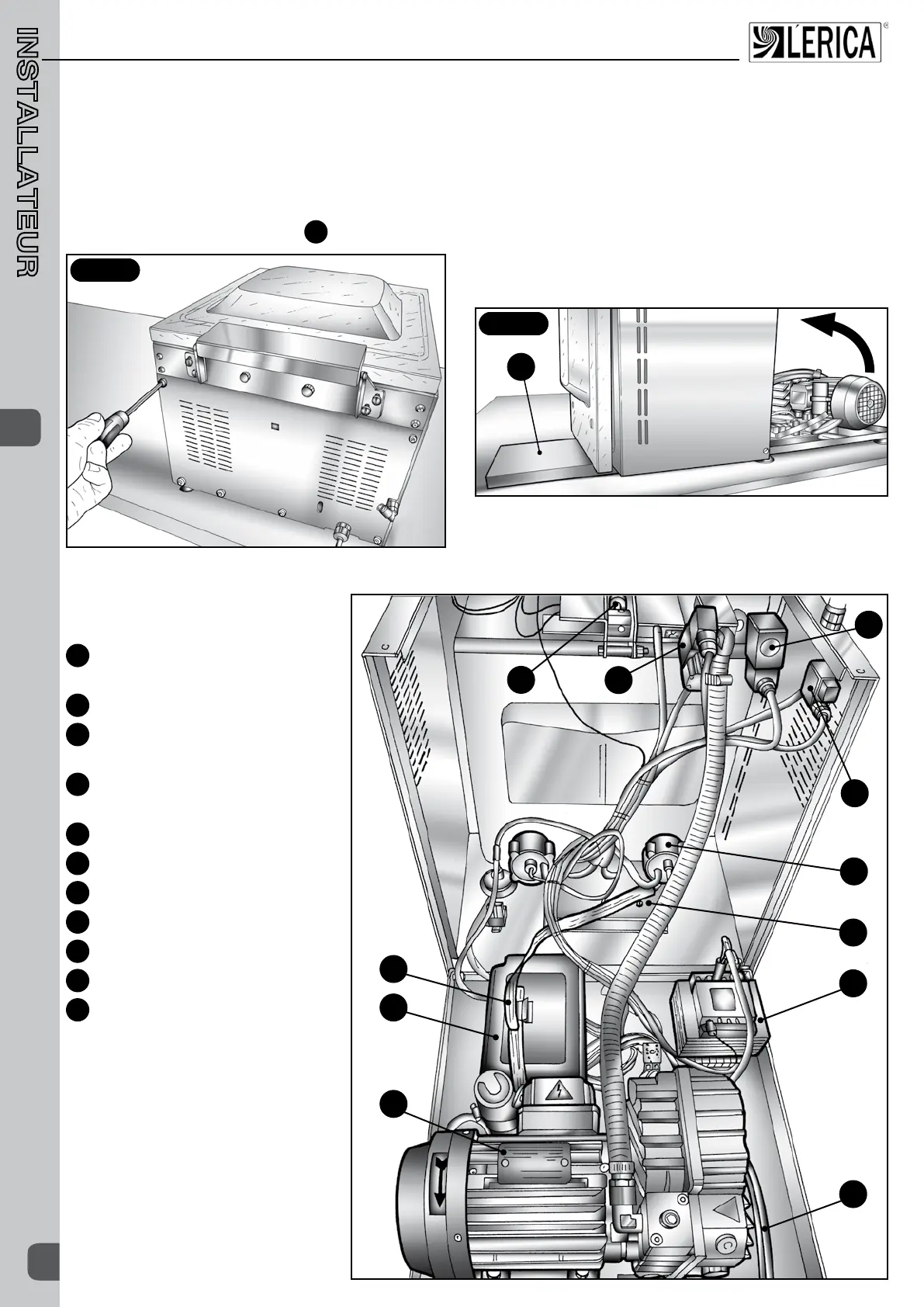 INSTALLATEUR

LÉRICA