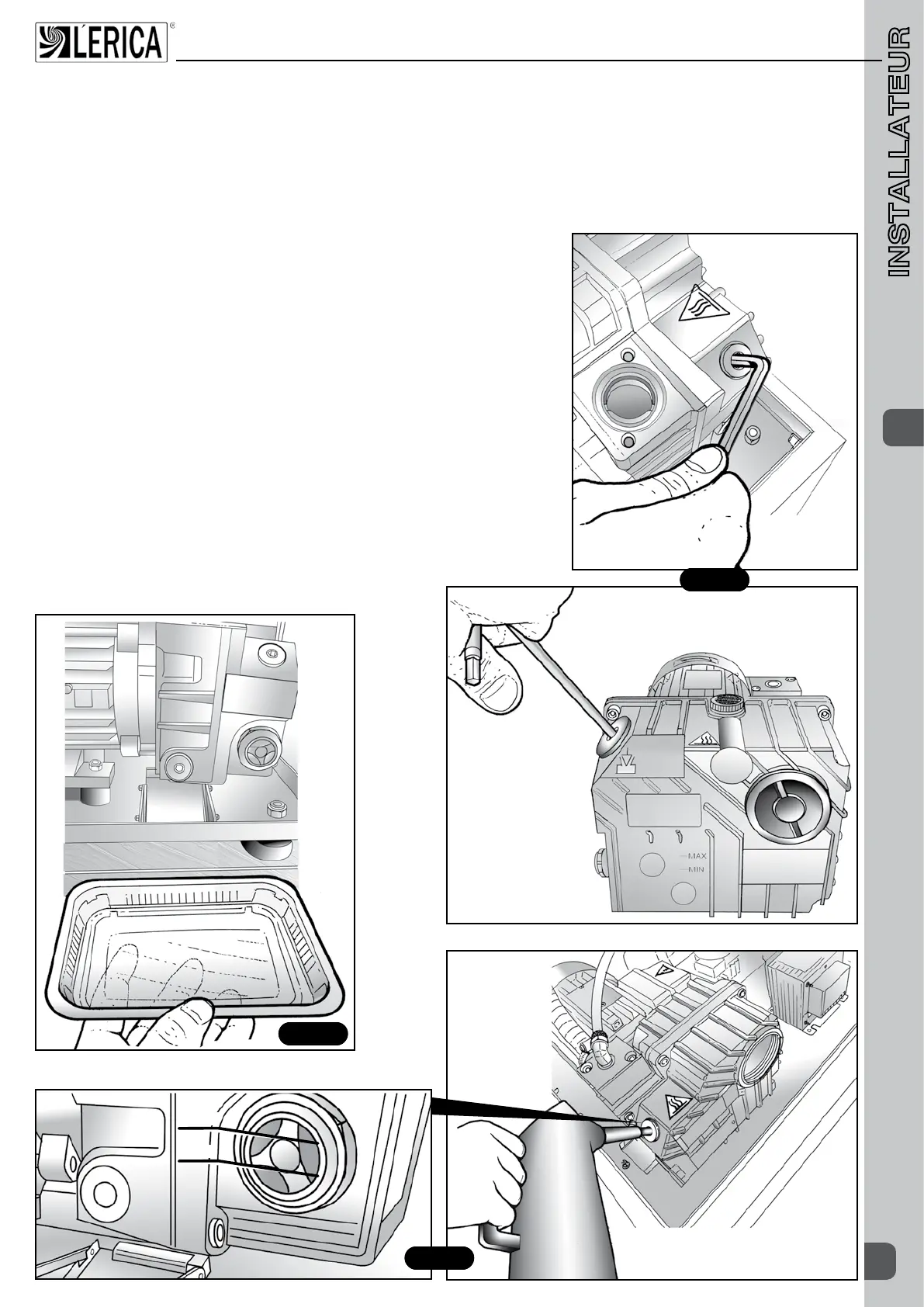 LERICA®

INSTALLATEUR

MAX
MIN