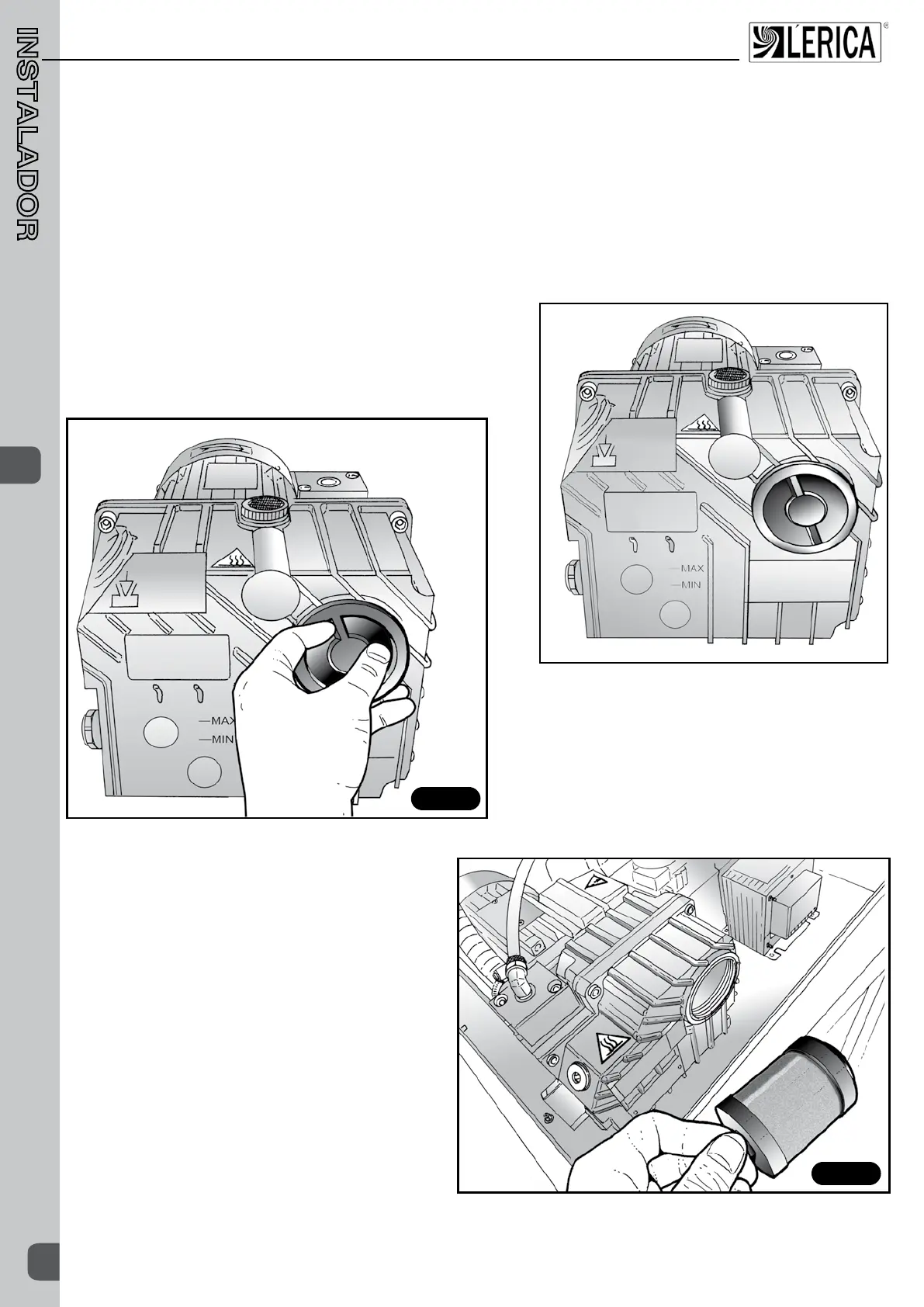 INSTALADOR

LÉRICA

MAX
MIN

MAX
MIN