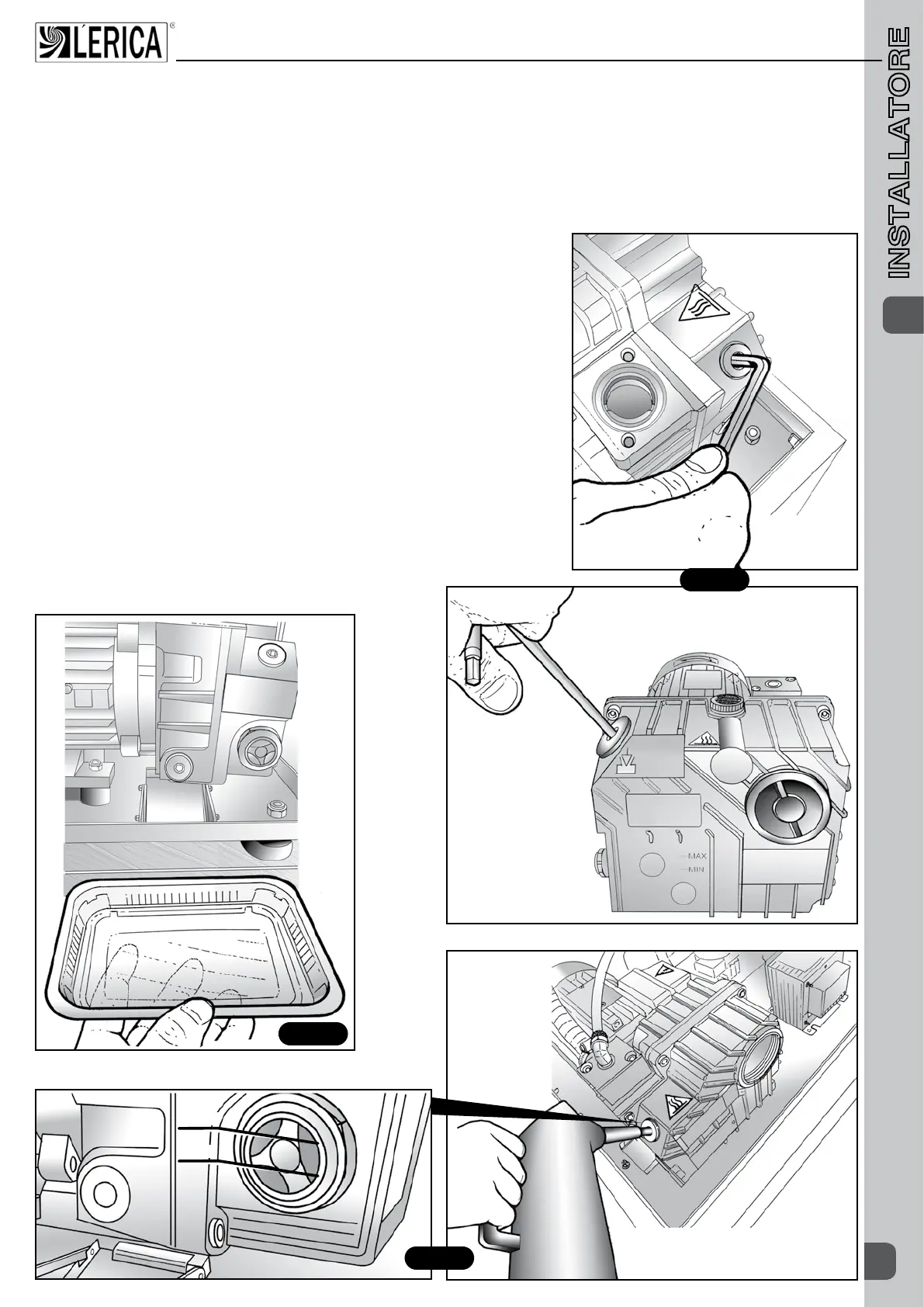 LERICA®

INSTALLATORE

MAX
MIN