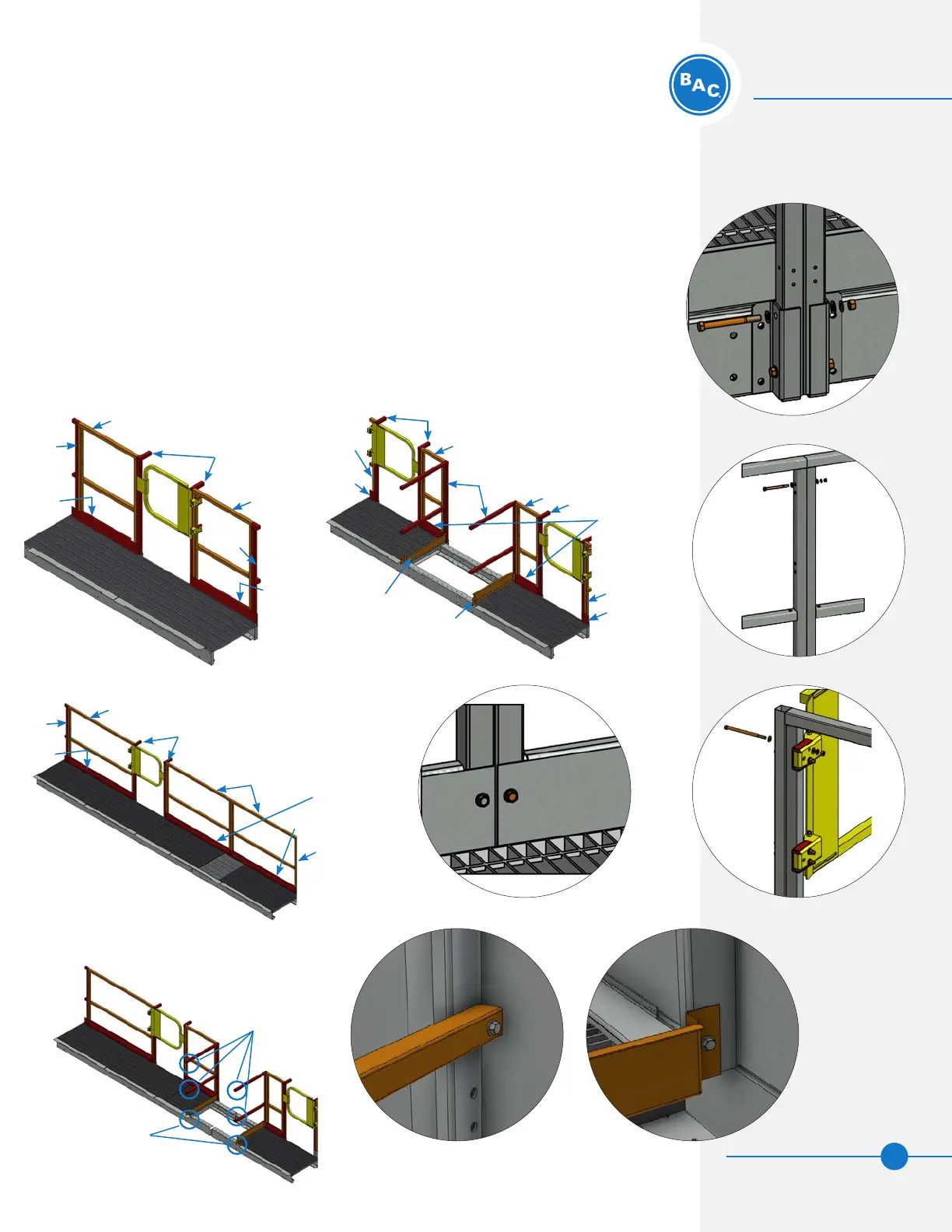 BAC