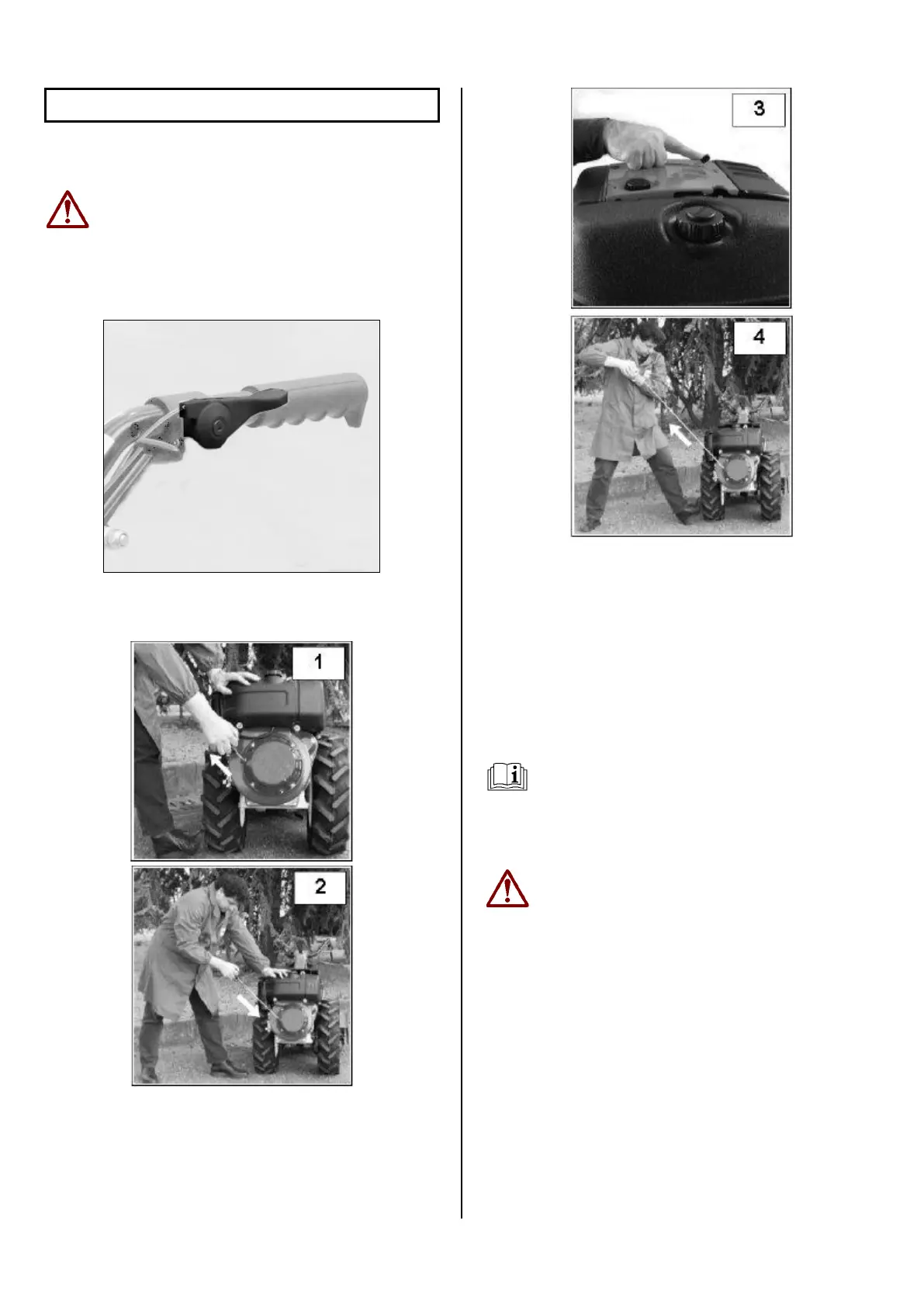 1

2

3

4