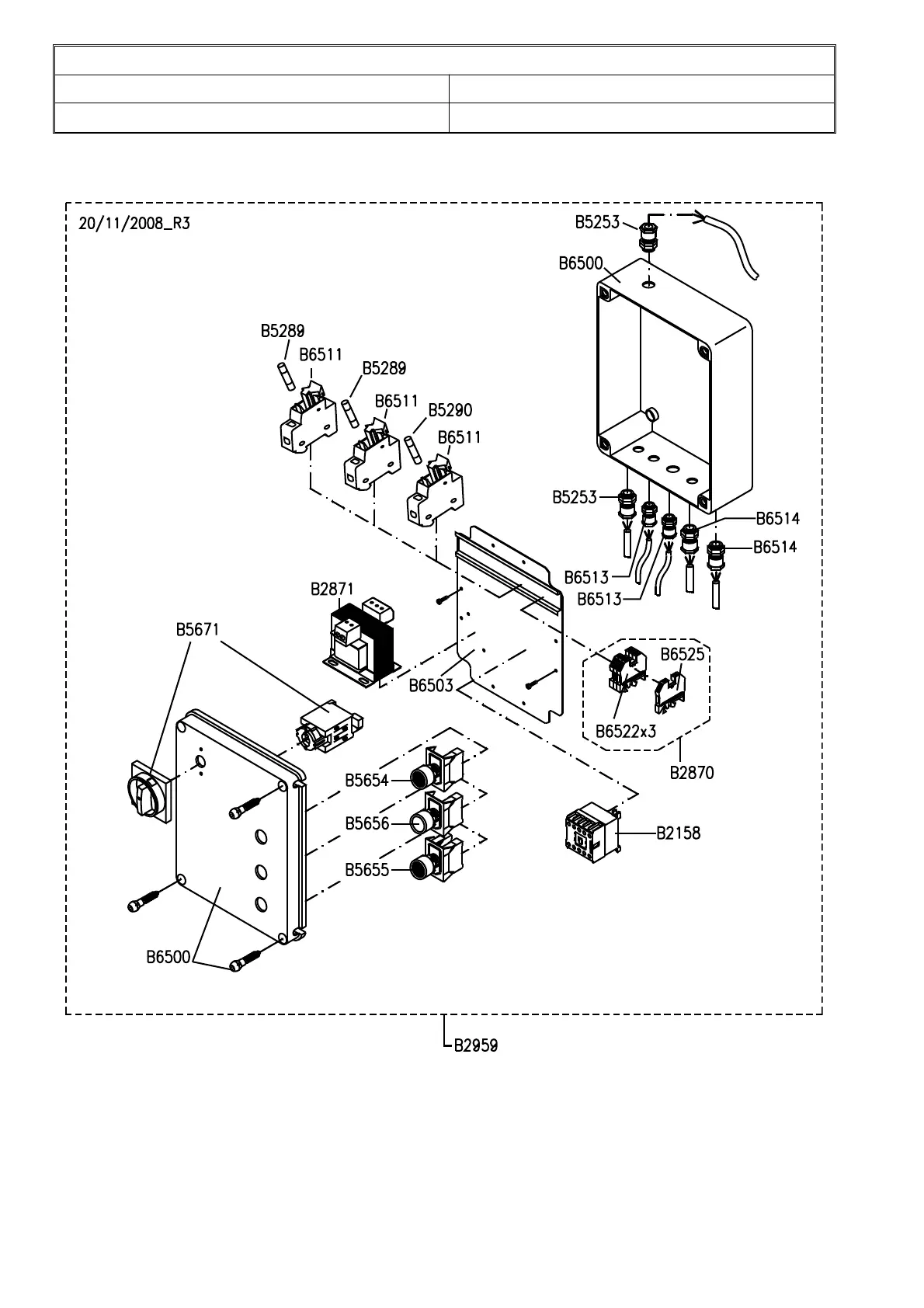 20/11/2008_R3

B5253
B6500
B5289
B6511
B5289
B6511
B5290
B6511
B5253
B6514
B6514
B6513
B6513
B2871
B5671
B6503
B6525
B6522x3
B2870
B5654
B5656
B5655
B2158
B6500

B2959