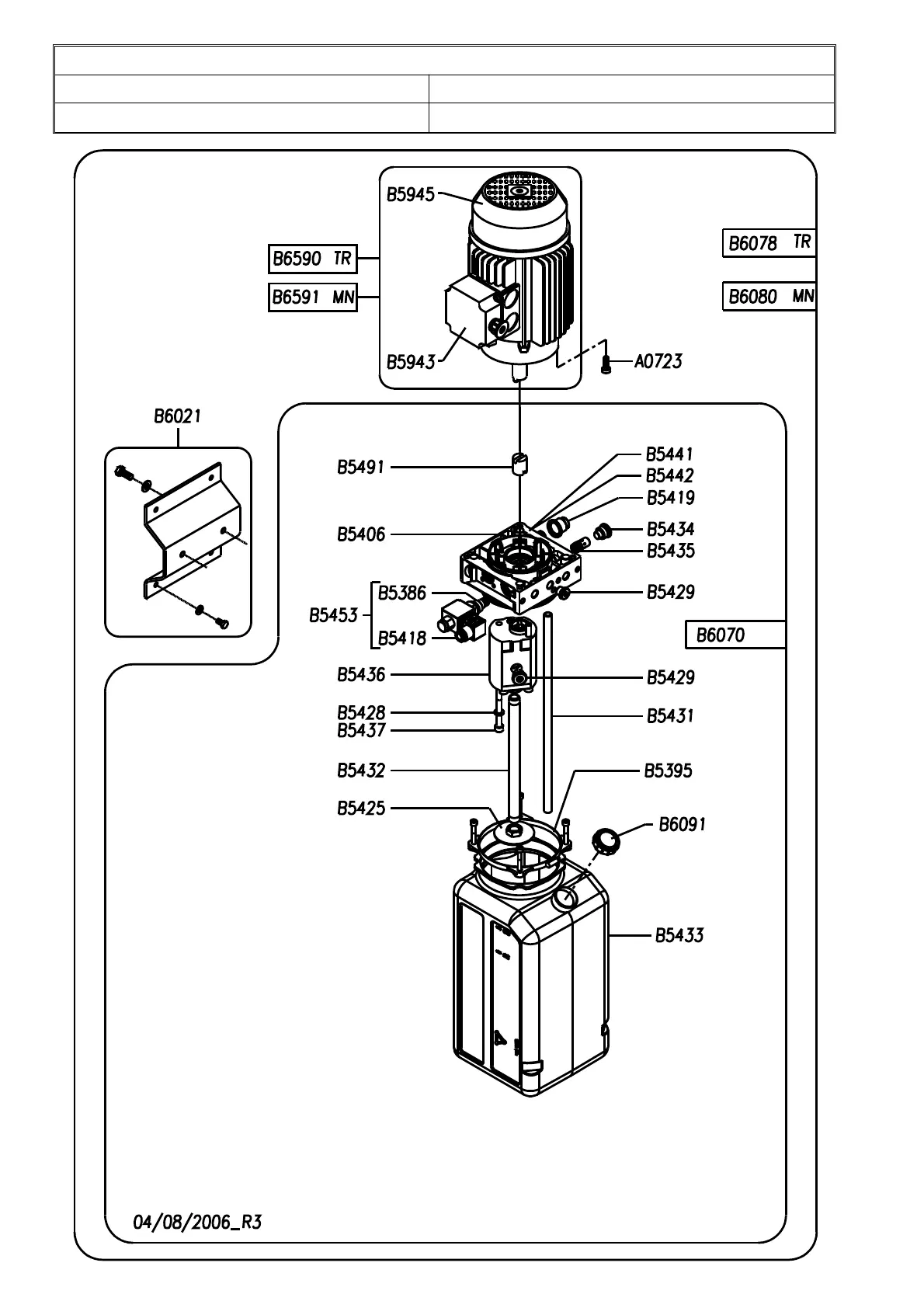 B5945
B6590 TR
B6591 MN
B6078 TR
B6080 MN
B5943
A0723
B6021
B5491
B5441
B5442
B5419
B5406
B5434
B5435
B5386
B5429
B5453
B5418
B6070
B5436
B5429
B5428
B5437
B5431
B5432
B5395
B5425
B6091
B5433
04/08/2006_R3