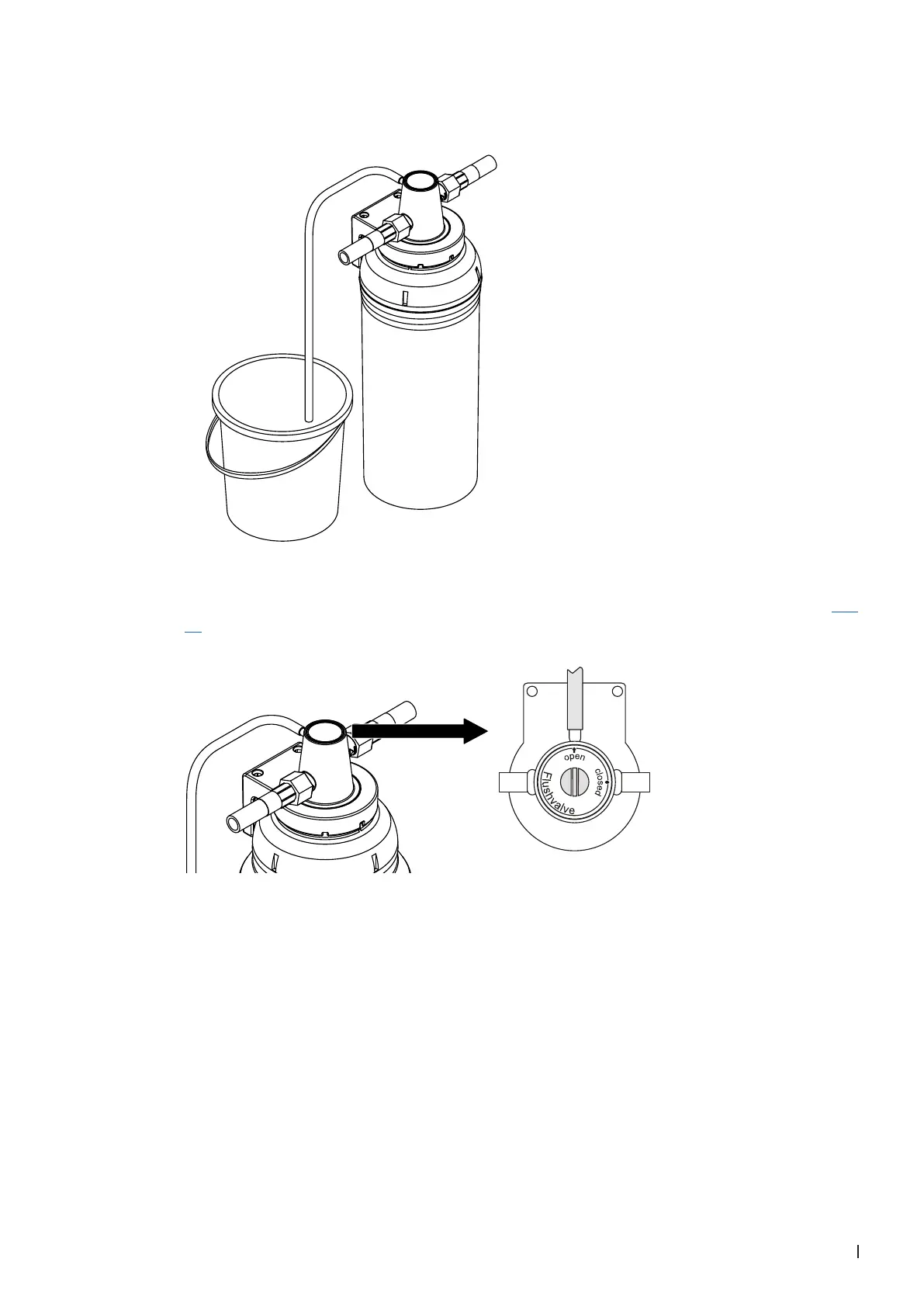 open

closed

Flushvalve