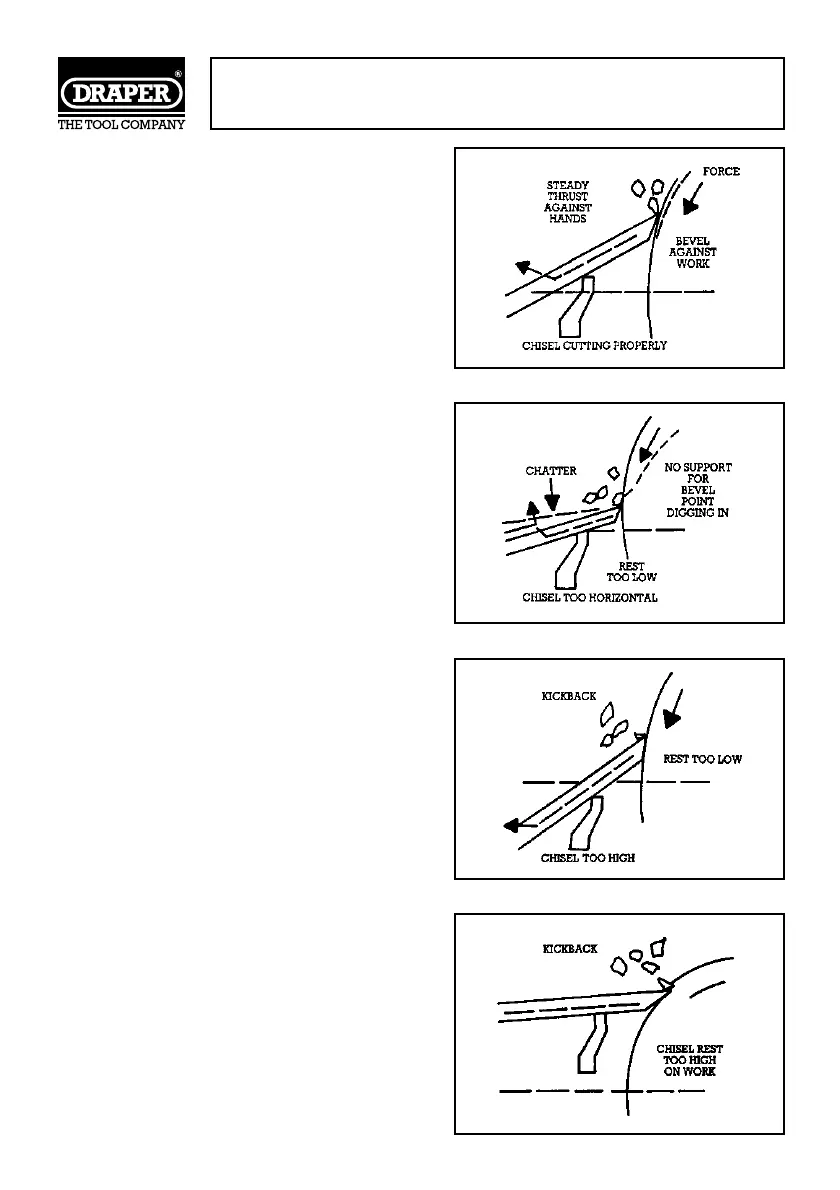 DRAPER®
THE TOOL COMPANY

STEADY THRUST AGAINST HANDS
FORCE
BEVEL AGAINST WORK
CHISEL CUTTING PROPERLY

CHATTER
NO SUPPORT FOR BEVEL POINT DIGGING IN
REST TOO LOW
CHISEL TOO HORIZONTAL

KICKBACK
REST TOO LOW
CHISEL TOO HIGH

KICKBACK
CHISEL REST TOO HIGH ON WORK